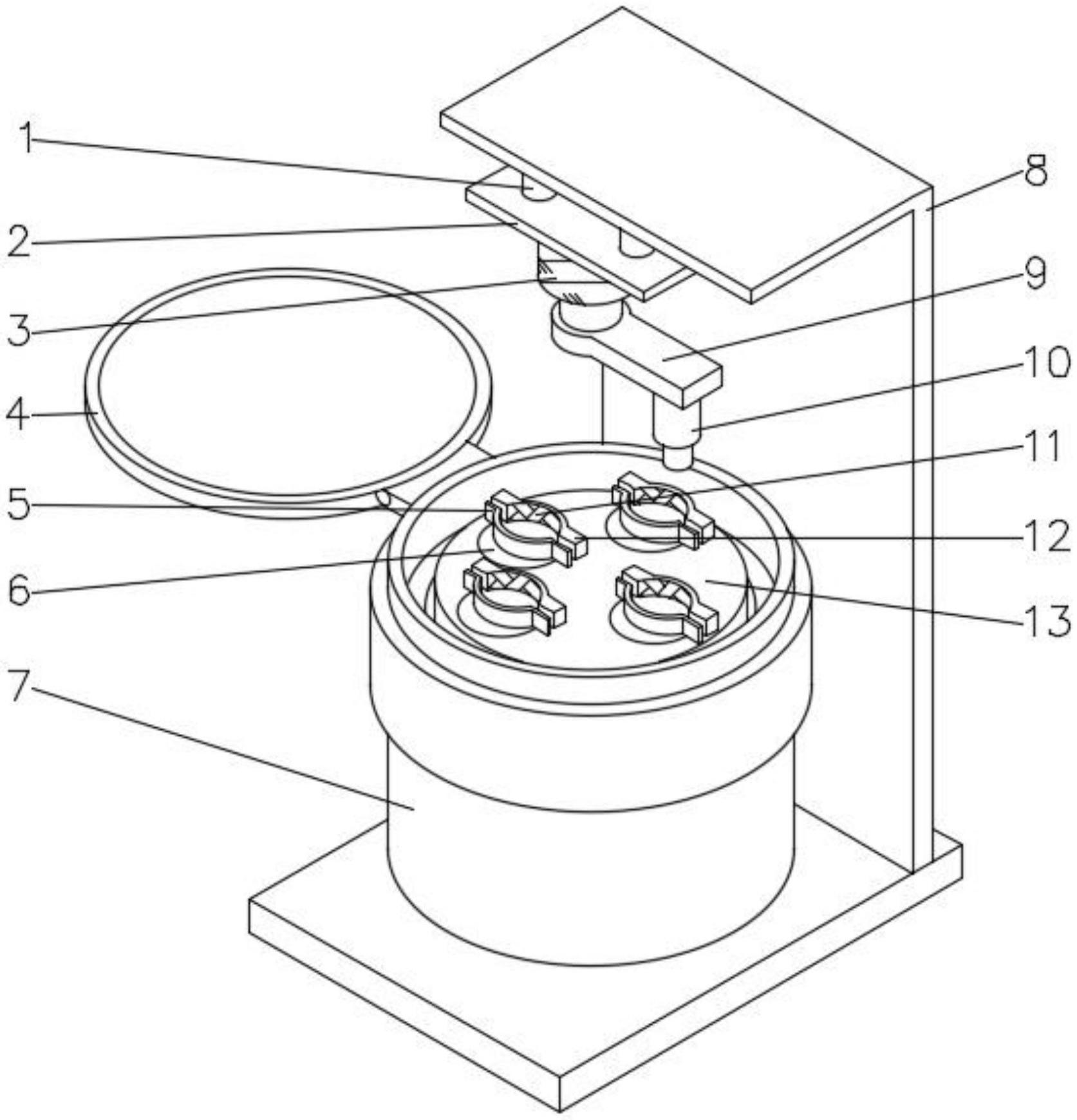 1
2
3
4
5
6
7
8
9
10
11
12
13