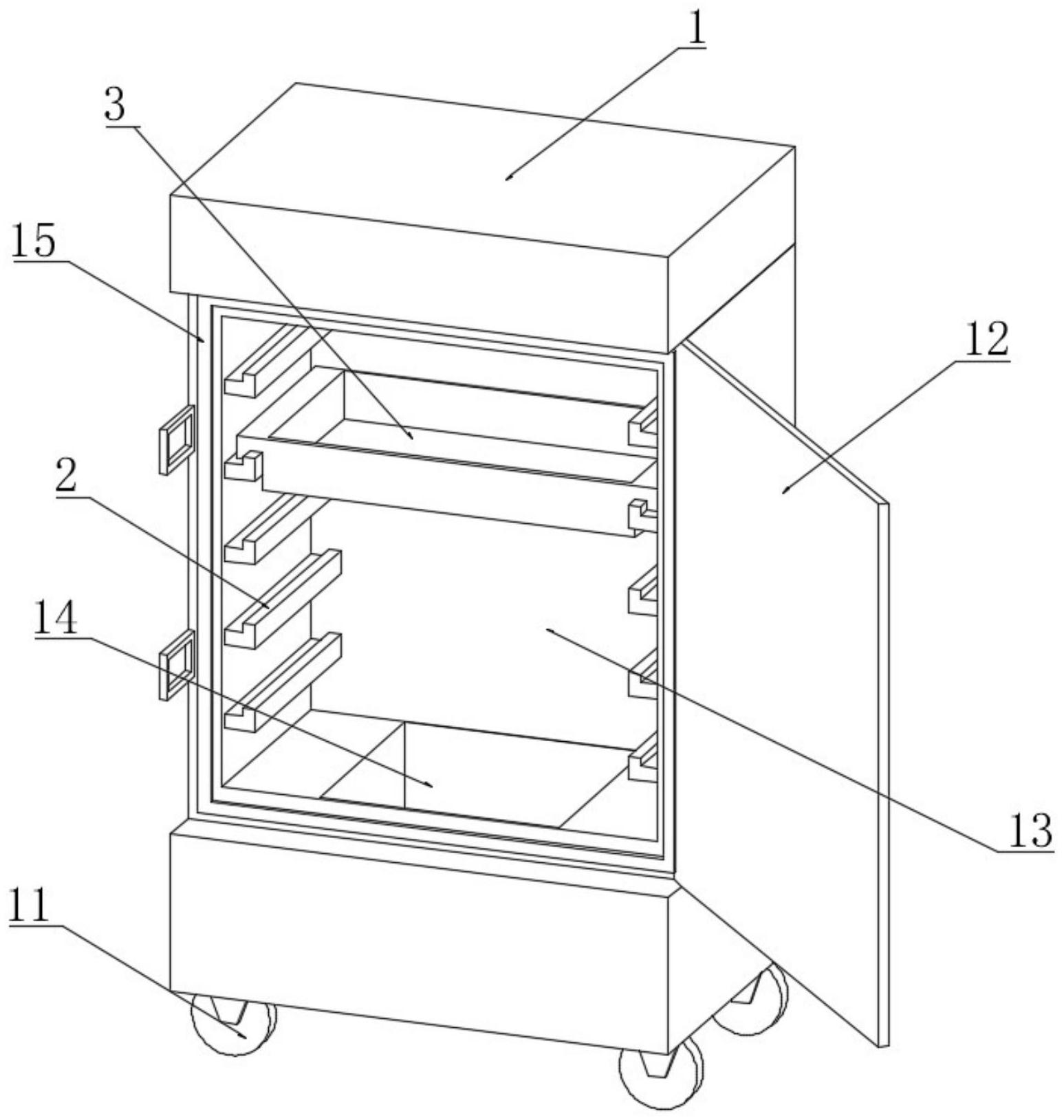 1
3
15
12
2
14
13
11