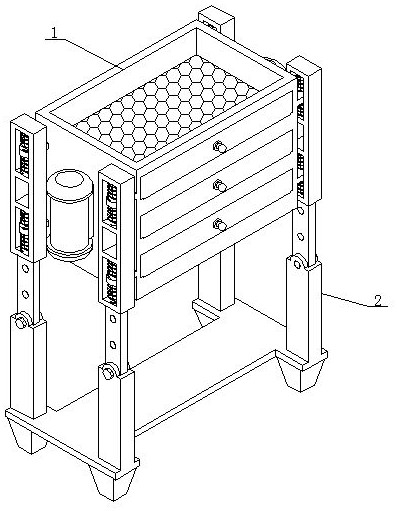 1

2