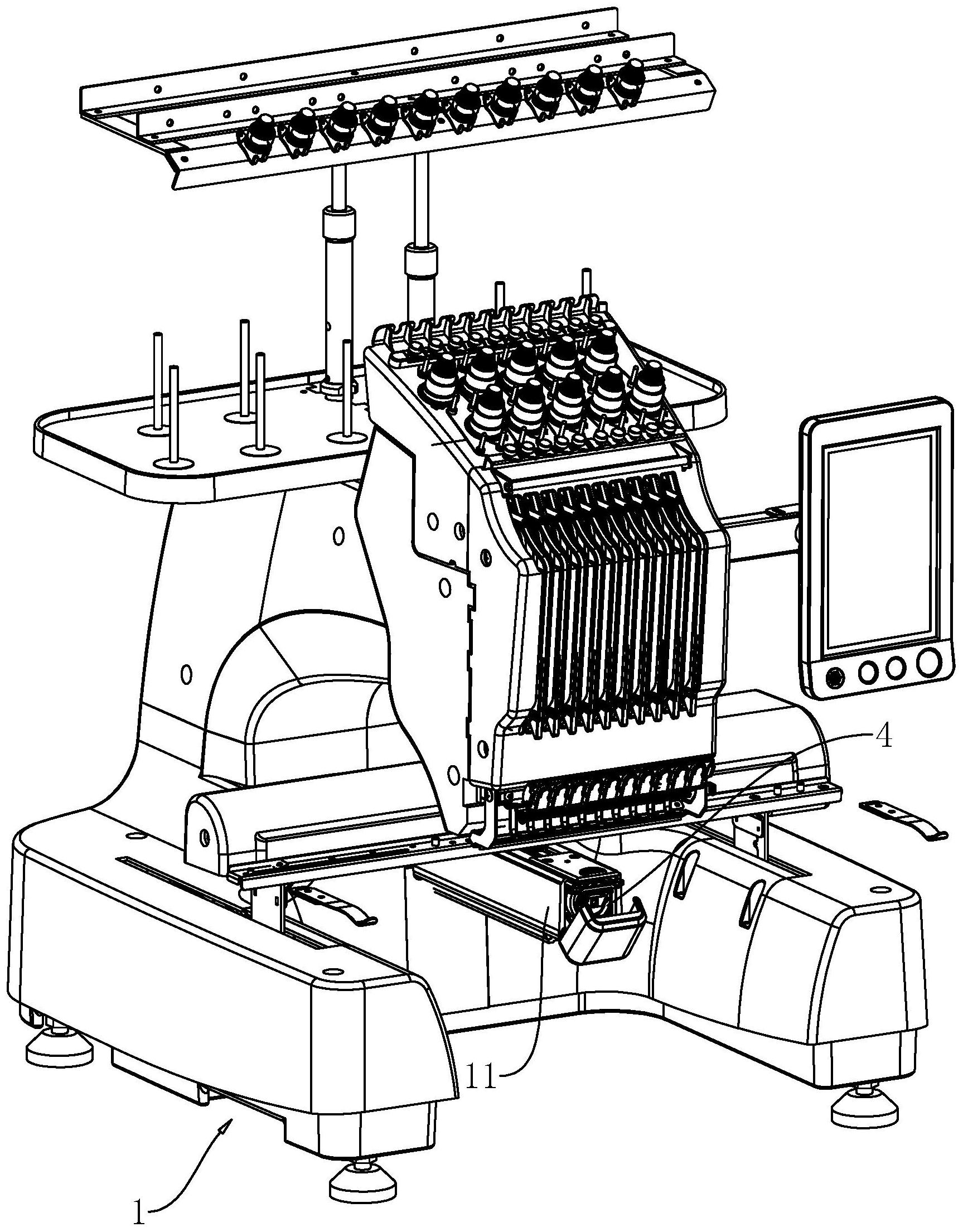 4
11
1