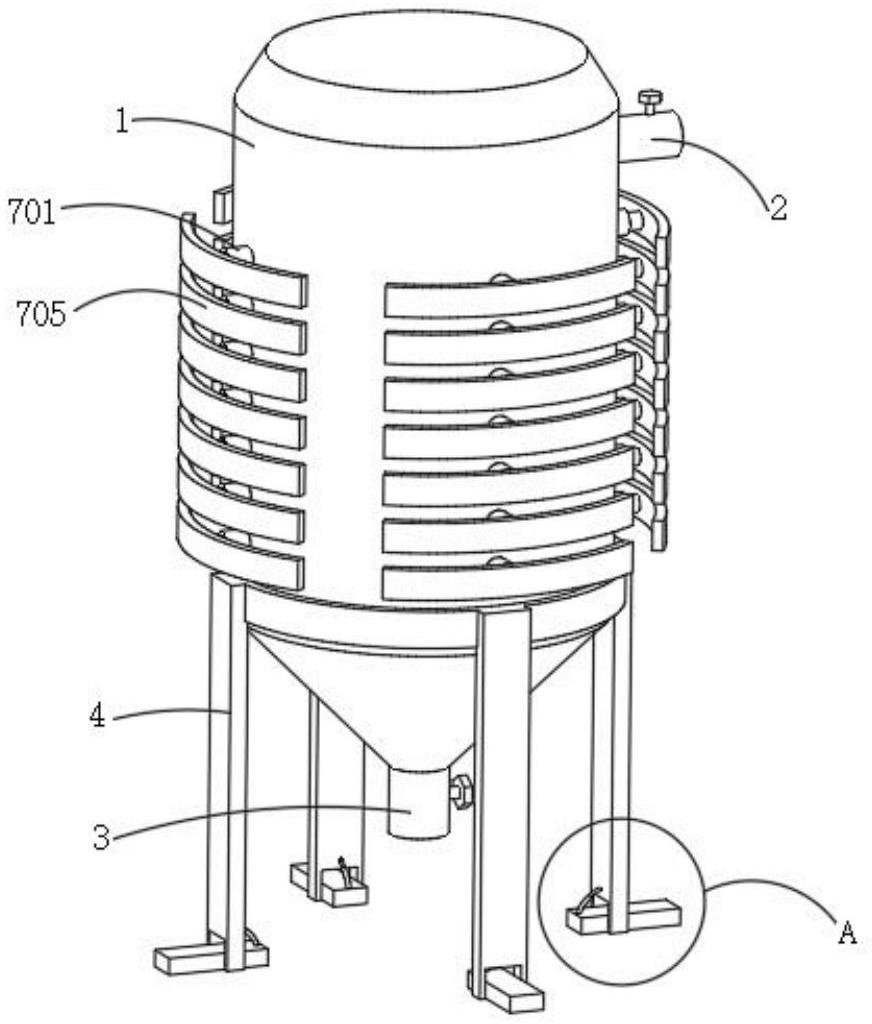 1
2
701
705
4
3
A