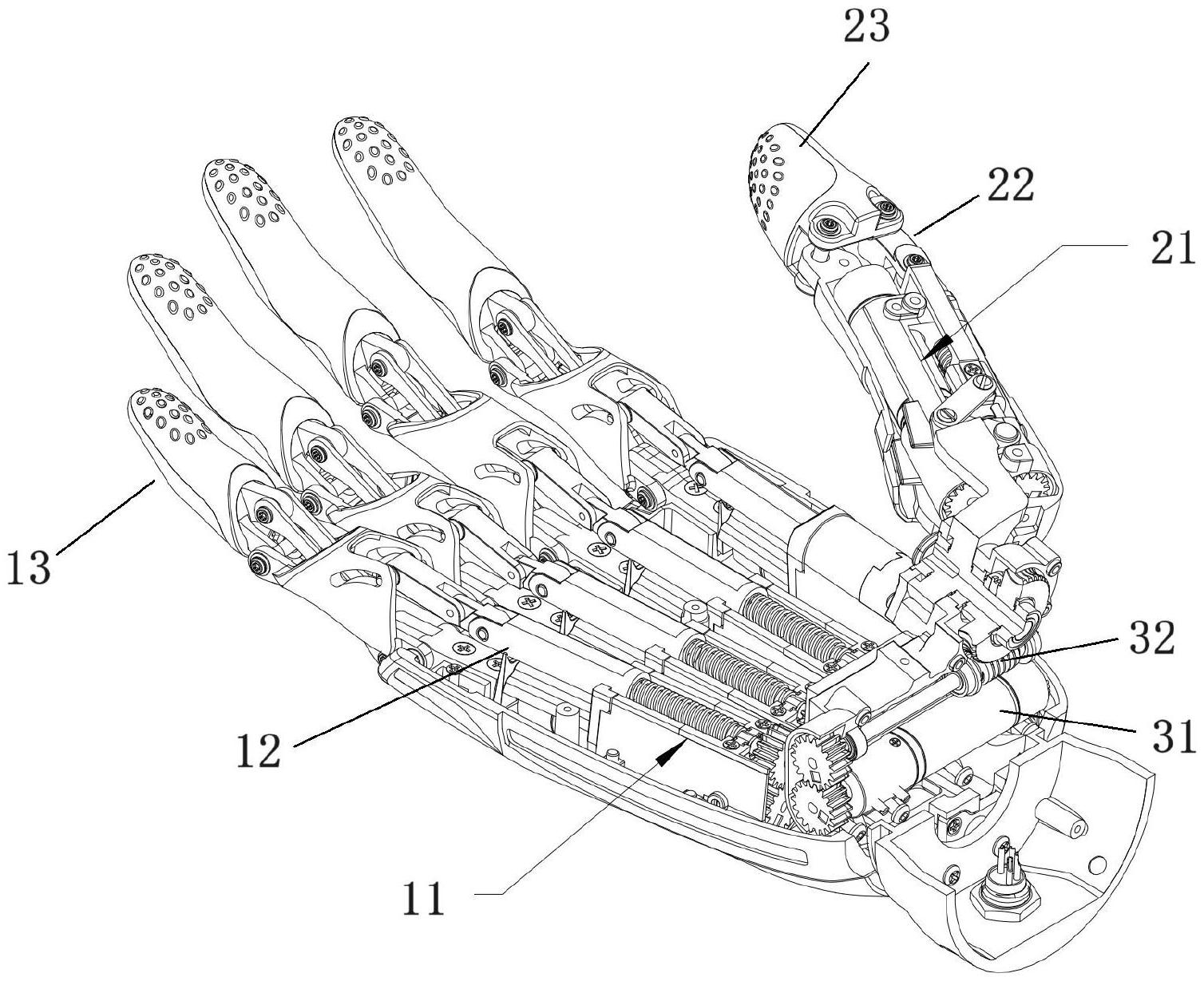 23
22
21
13
32
31
12
11