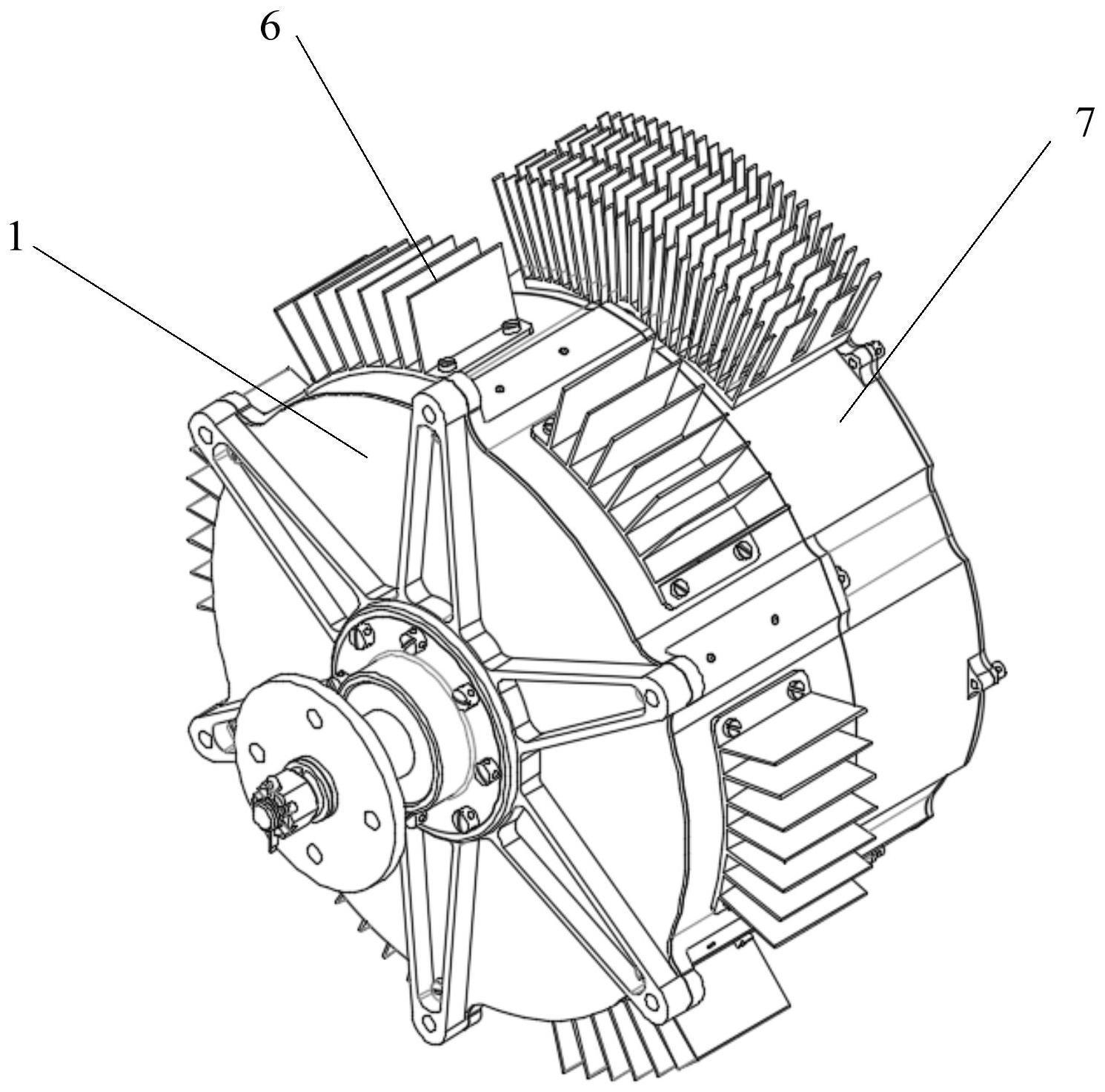 6
7
1