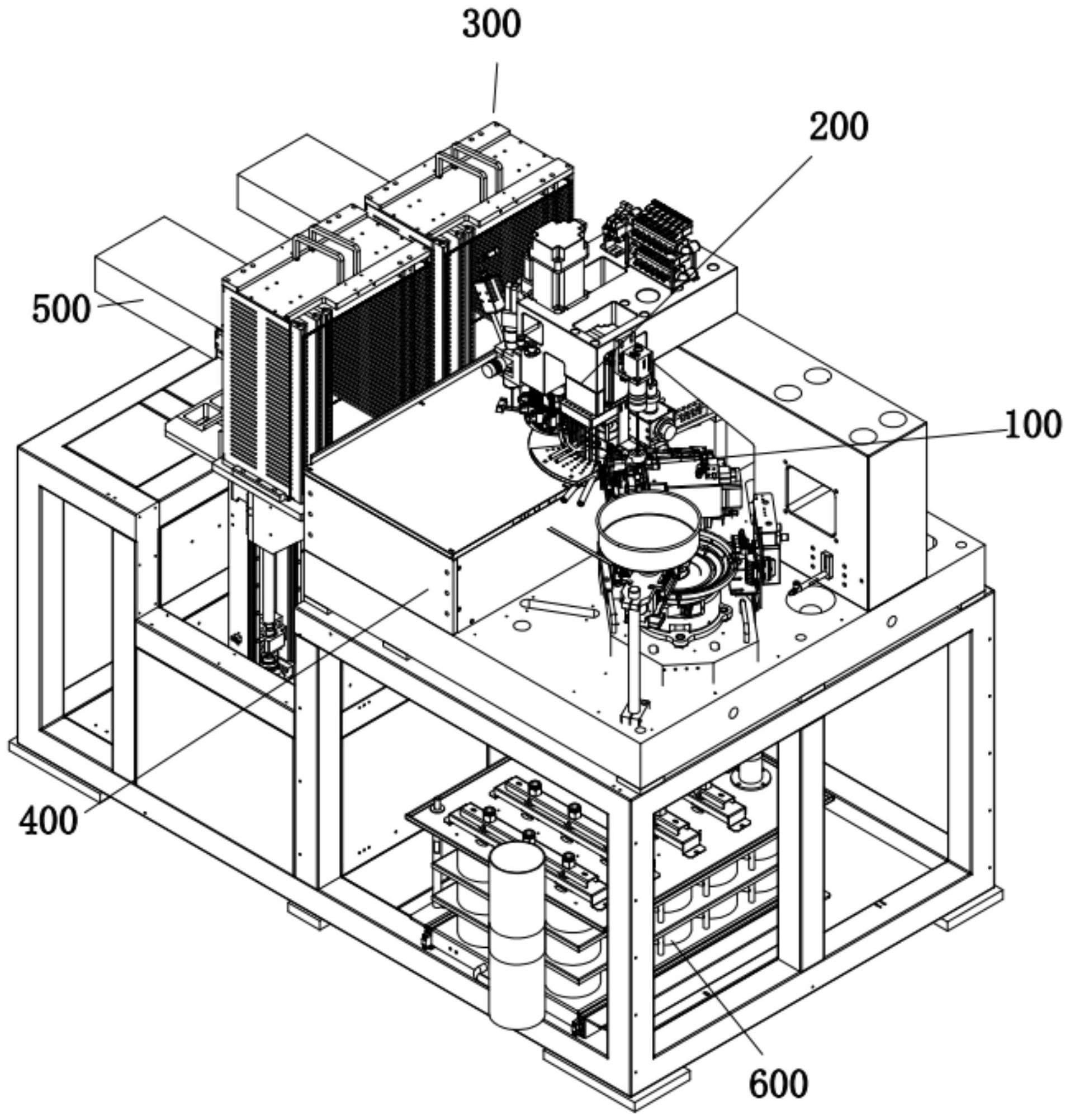 300

200

500

100

400

600