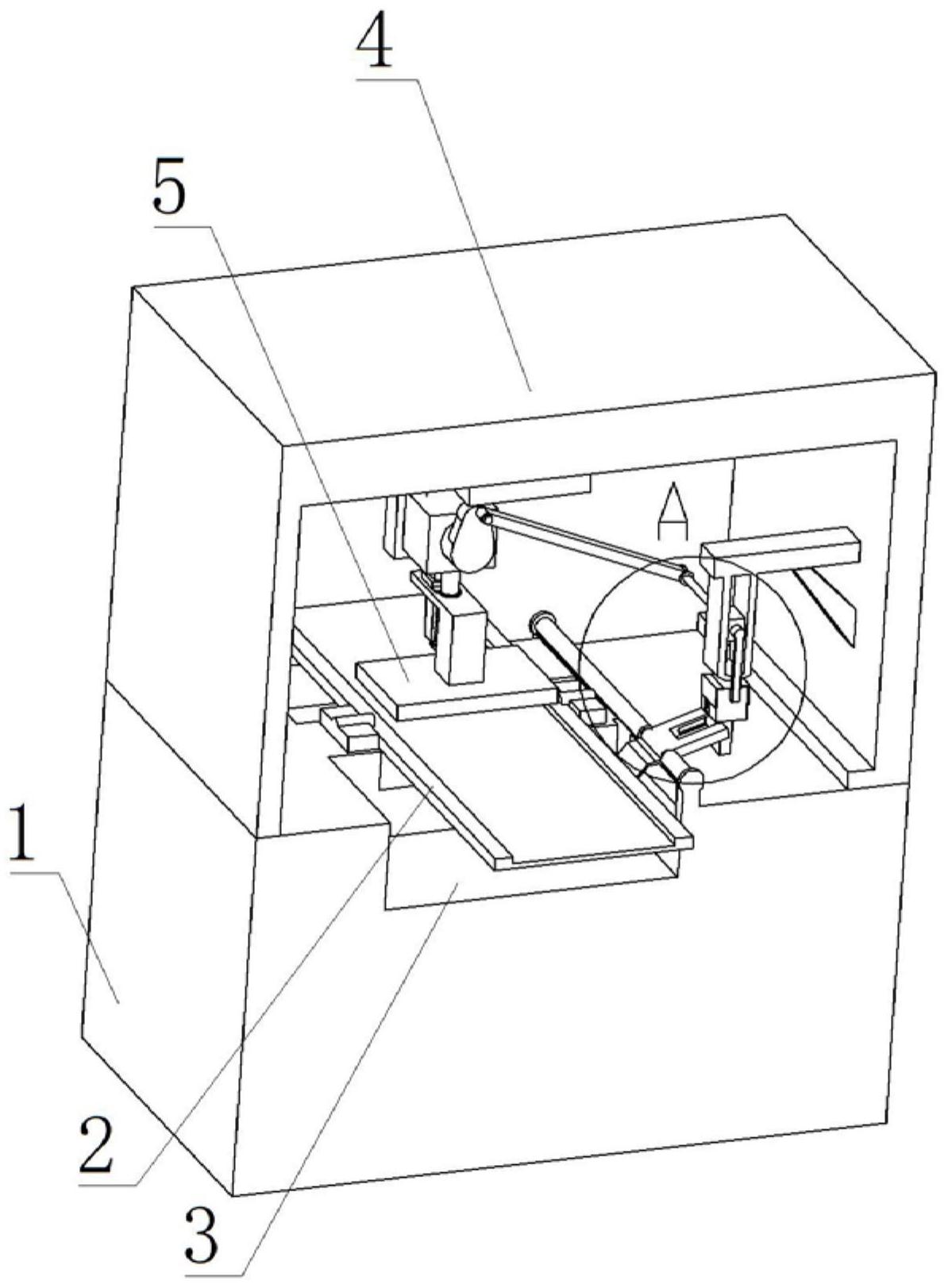 4
5
A
1
2
3