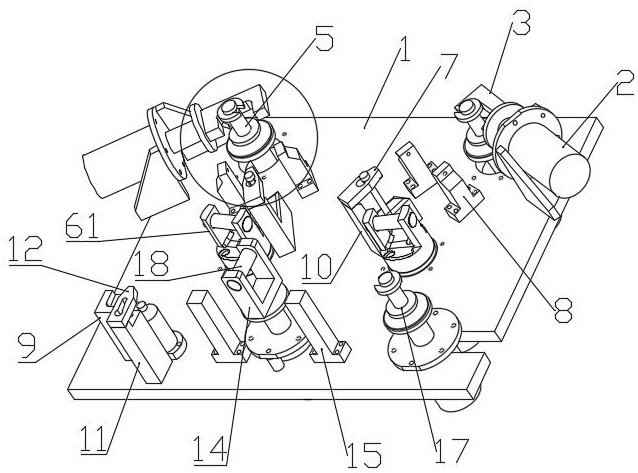 5
1
7
3
2
61
12
18
10
8
9
11
14
15
17