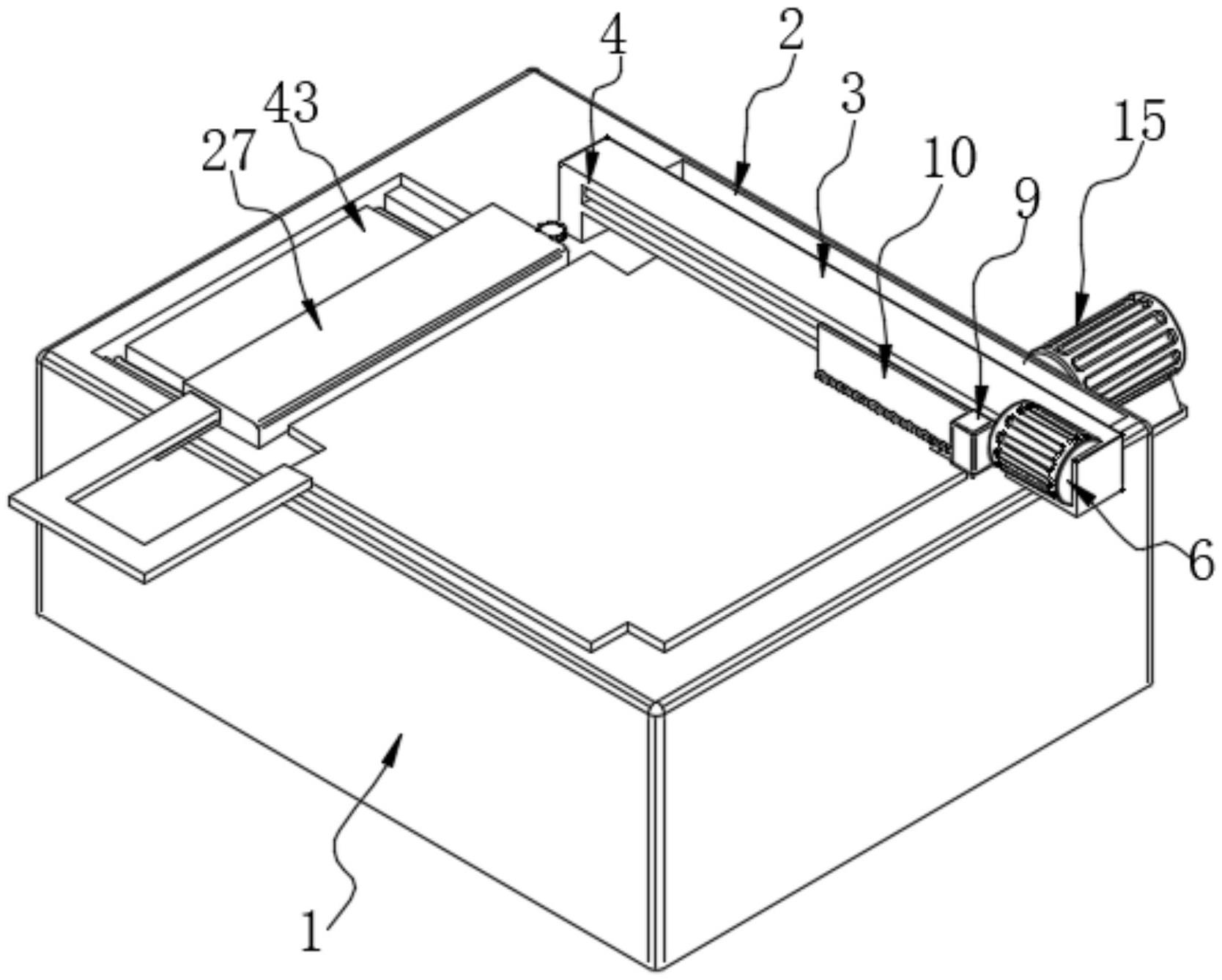 4
2
43
3
27
15
10
9
6
1