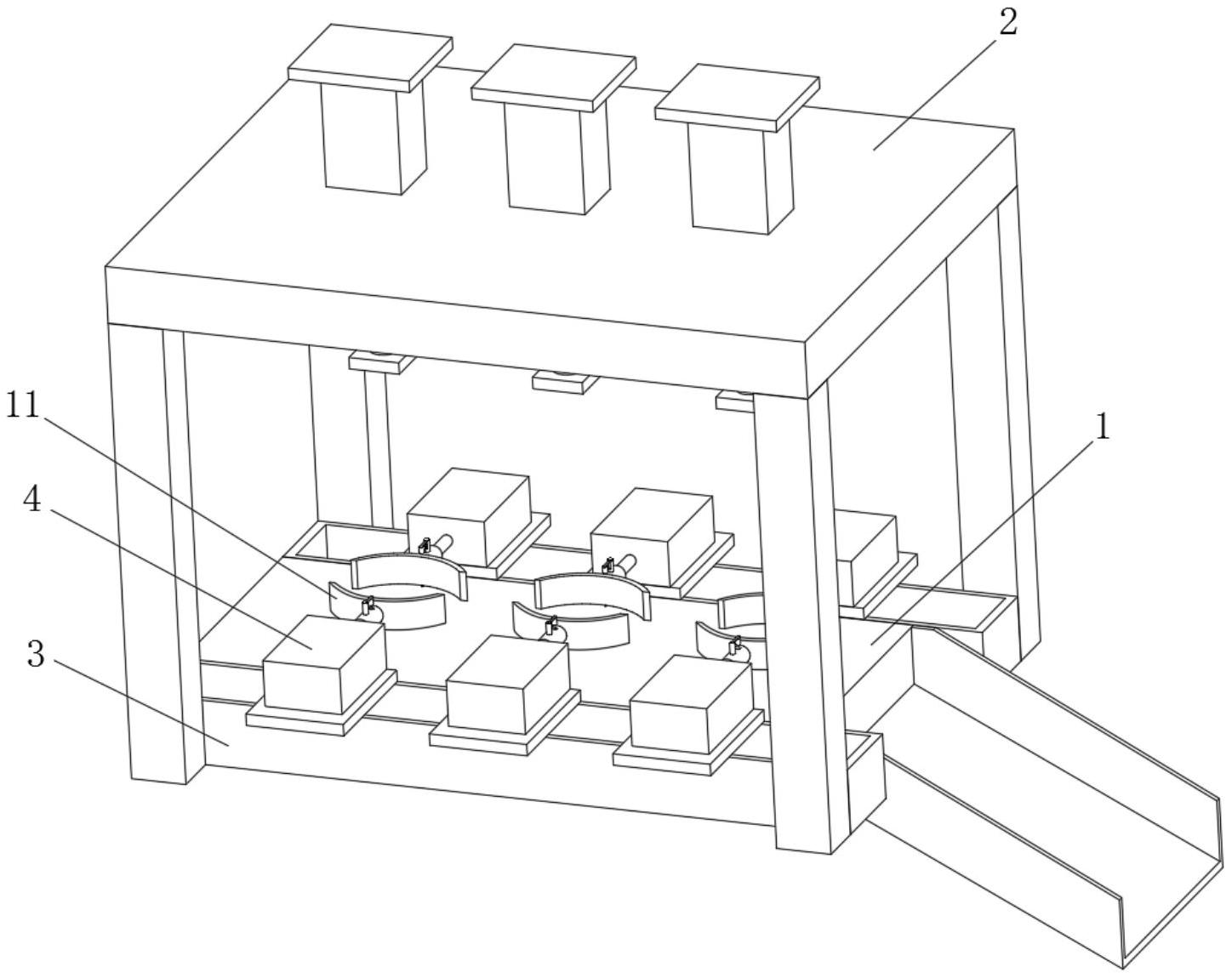 2
11
1
4
3