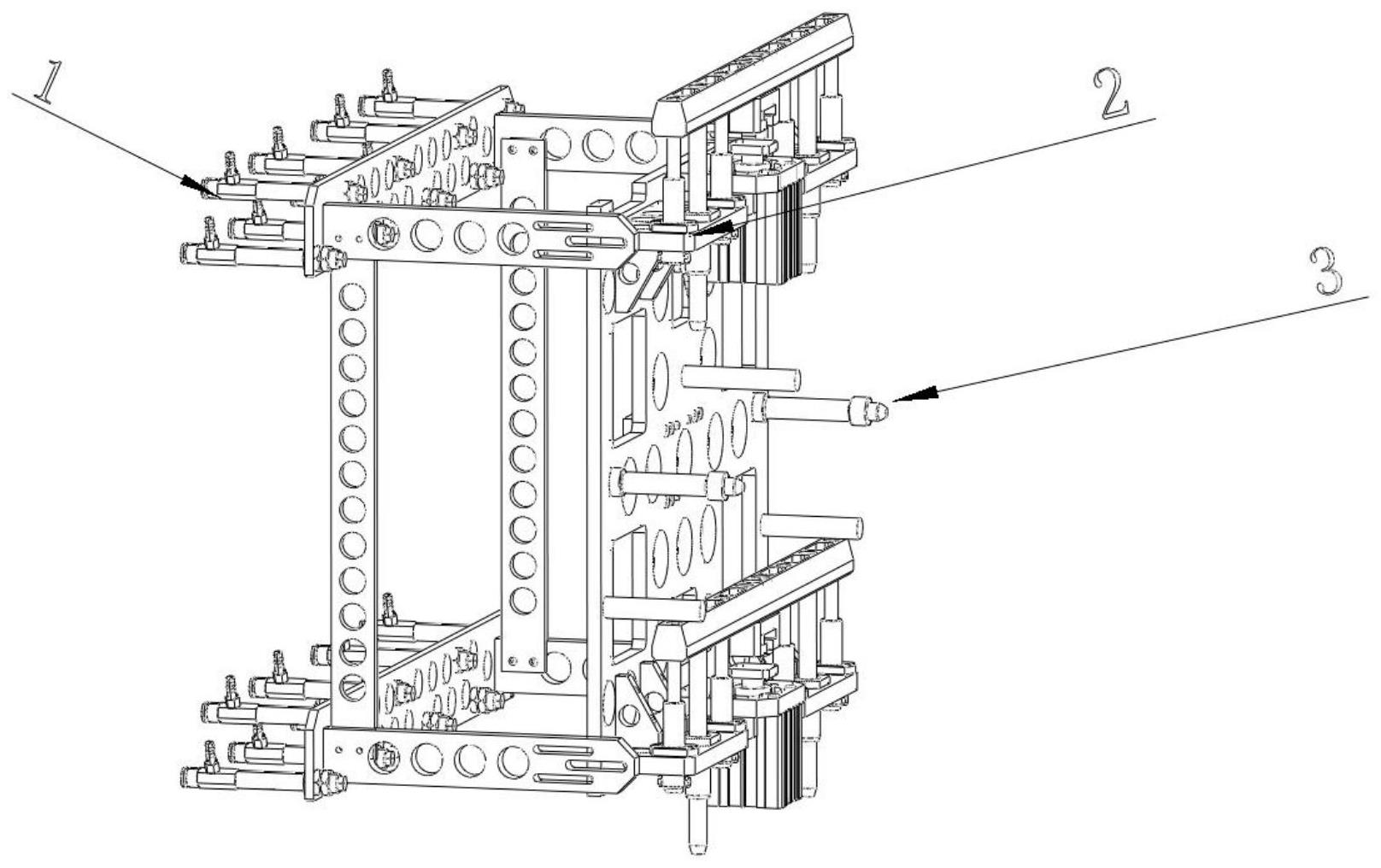 1
2
3