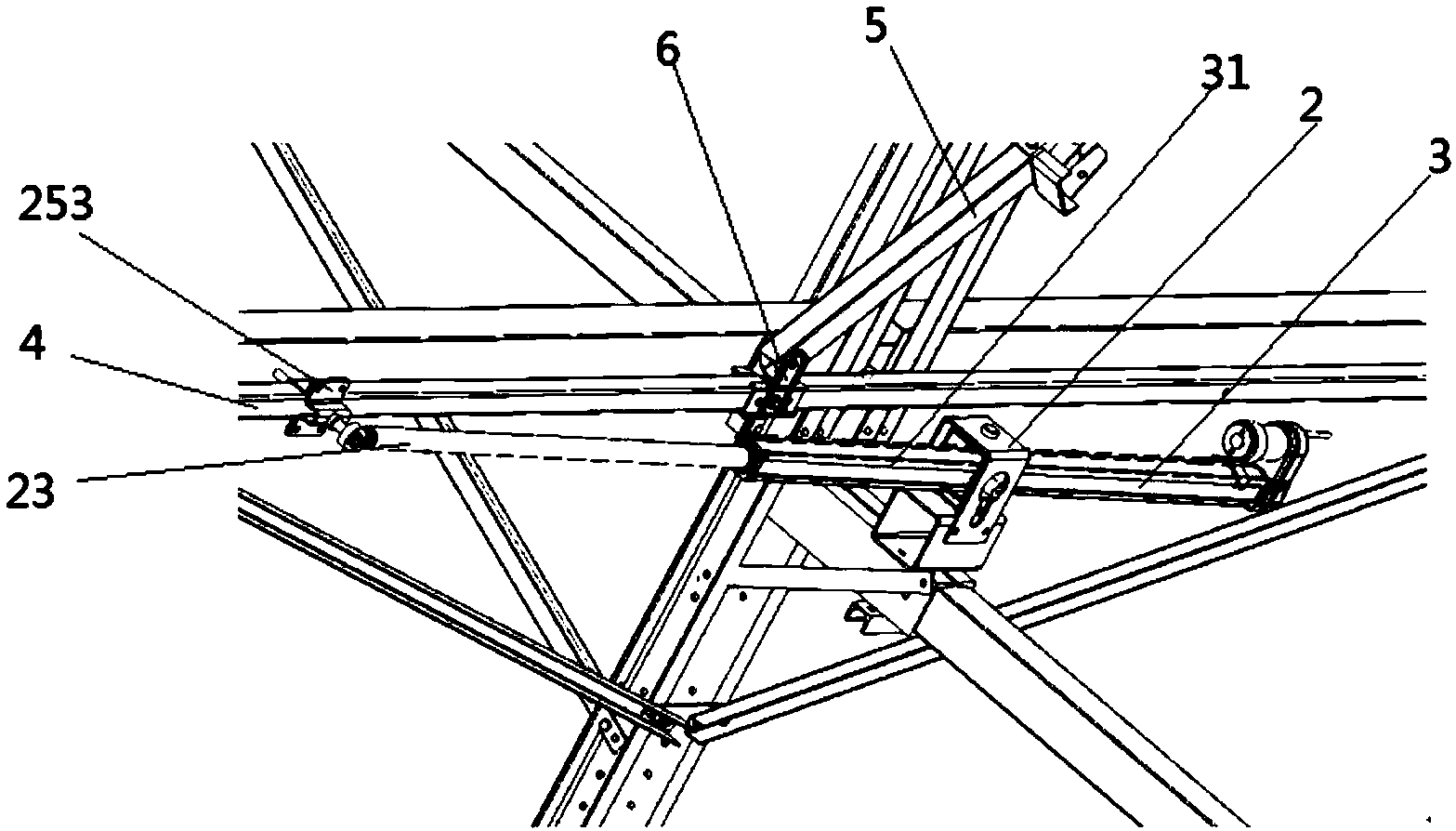 6
5
31
2
3
253
4
23