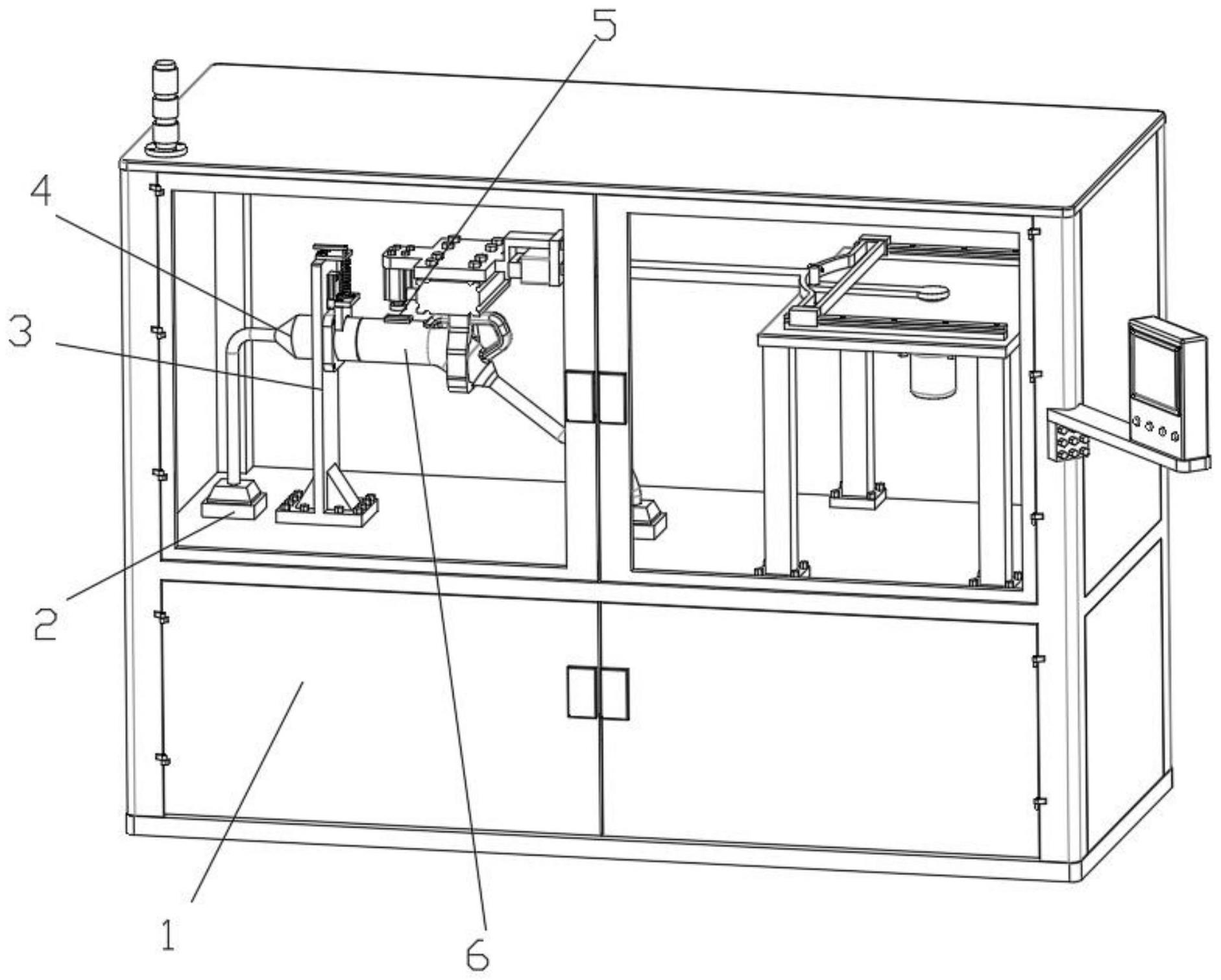 5
4
3
2
1
6