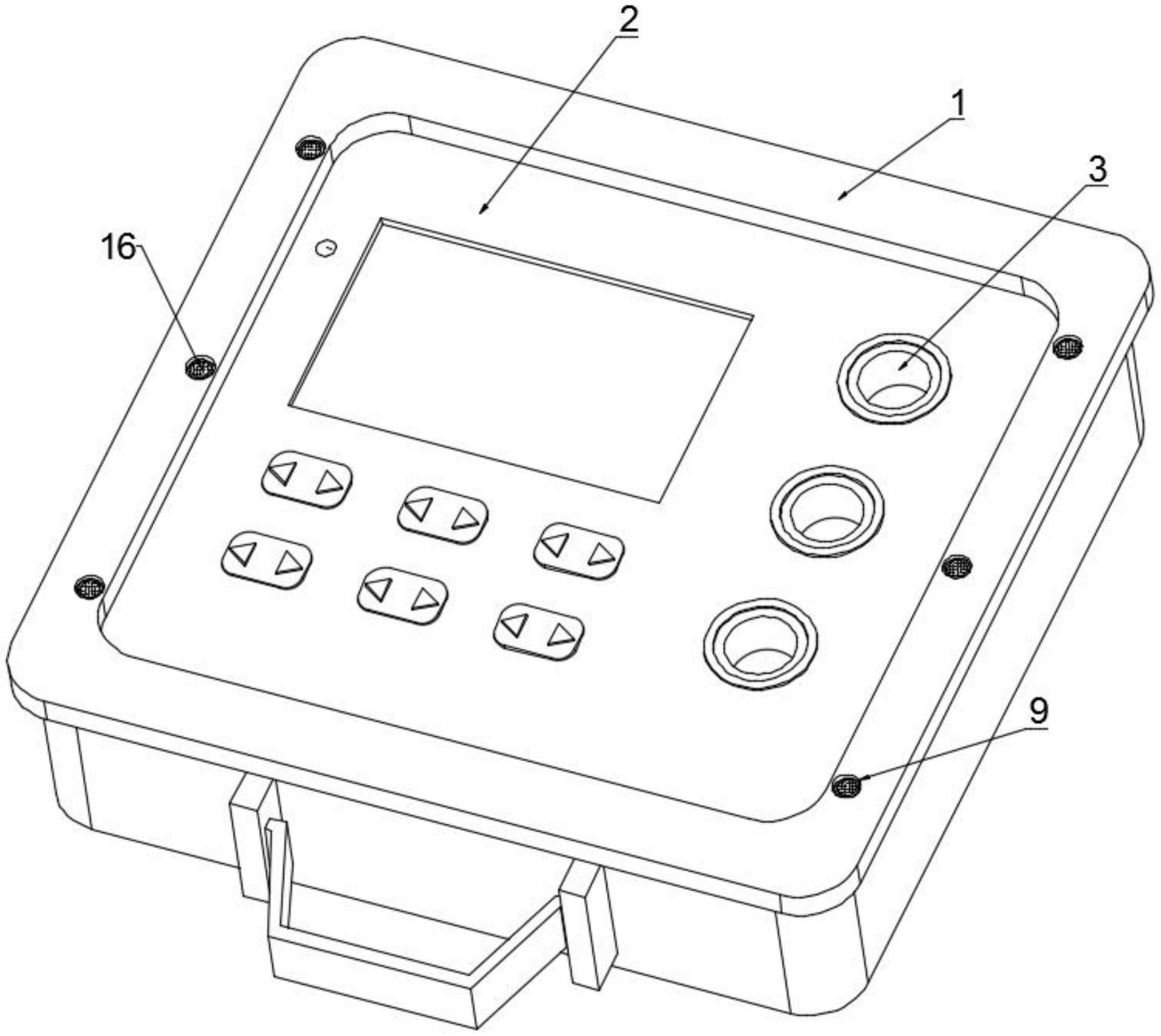 2
1
3
16
9