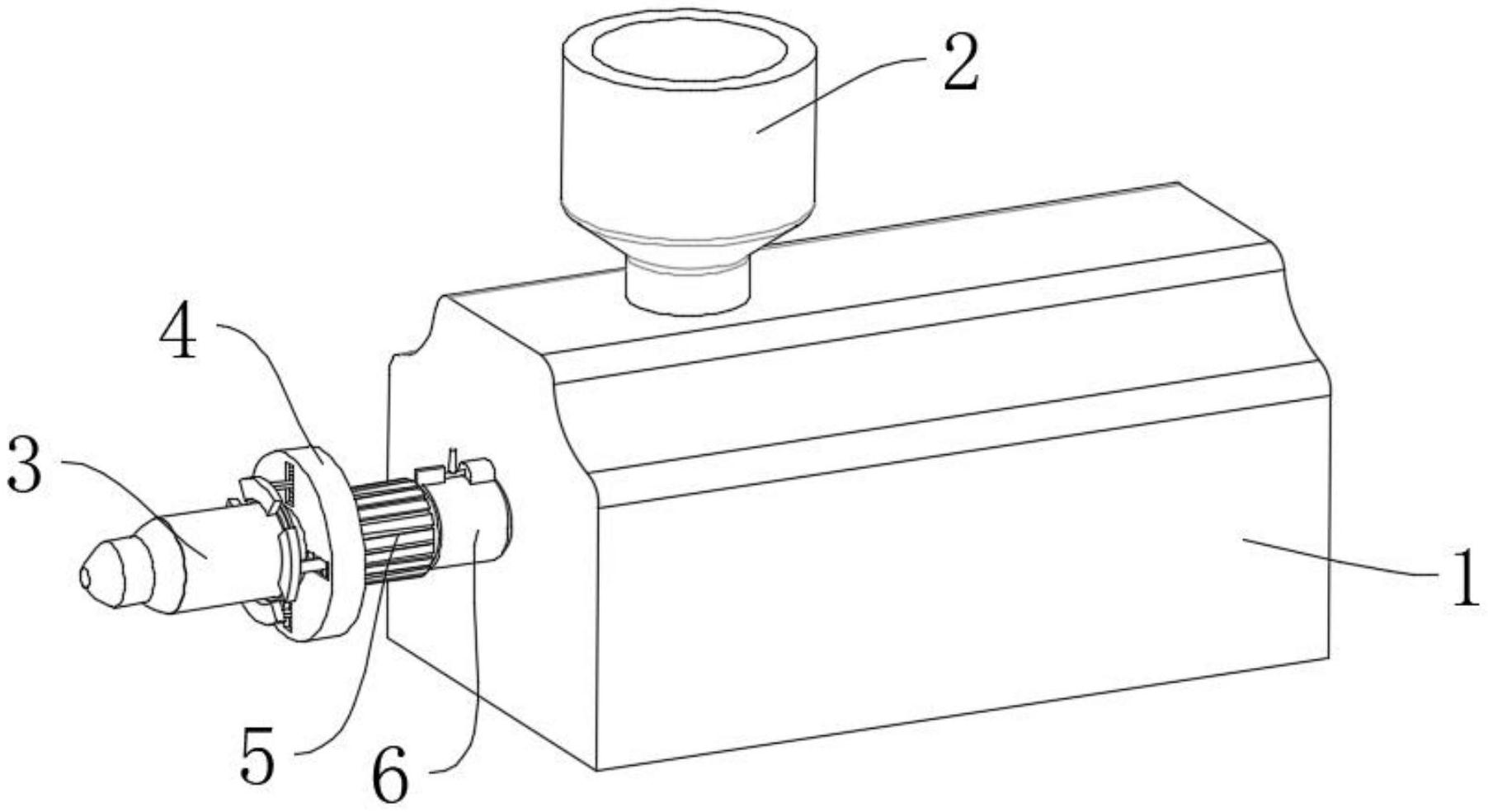 2
4
3
1
5
6