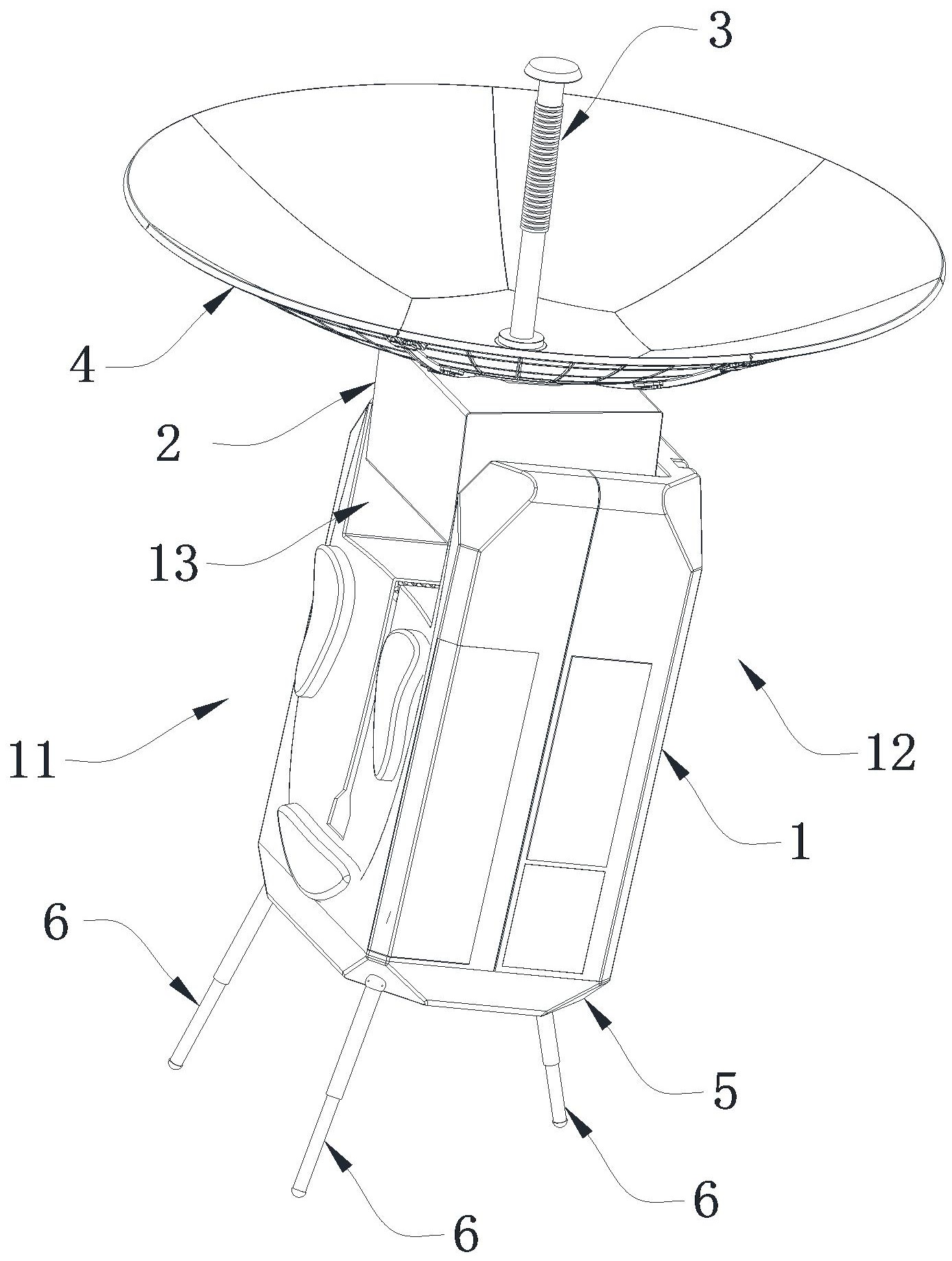 3

4

2

13

11

12

1

6

5

6

6