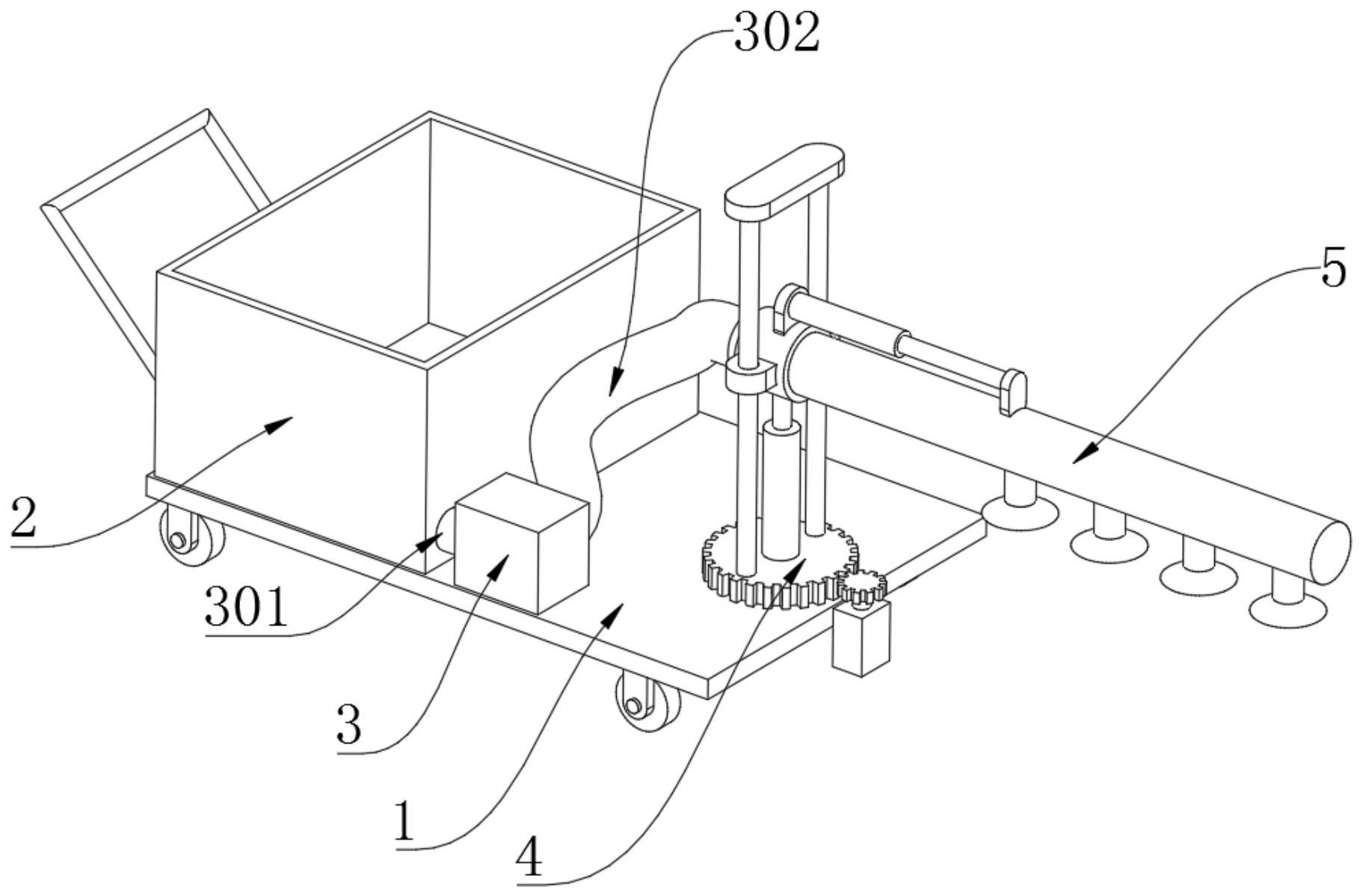 302

5

2

301

3

1

4