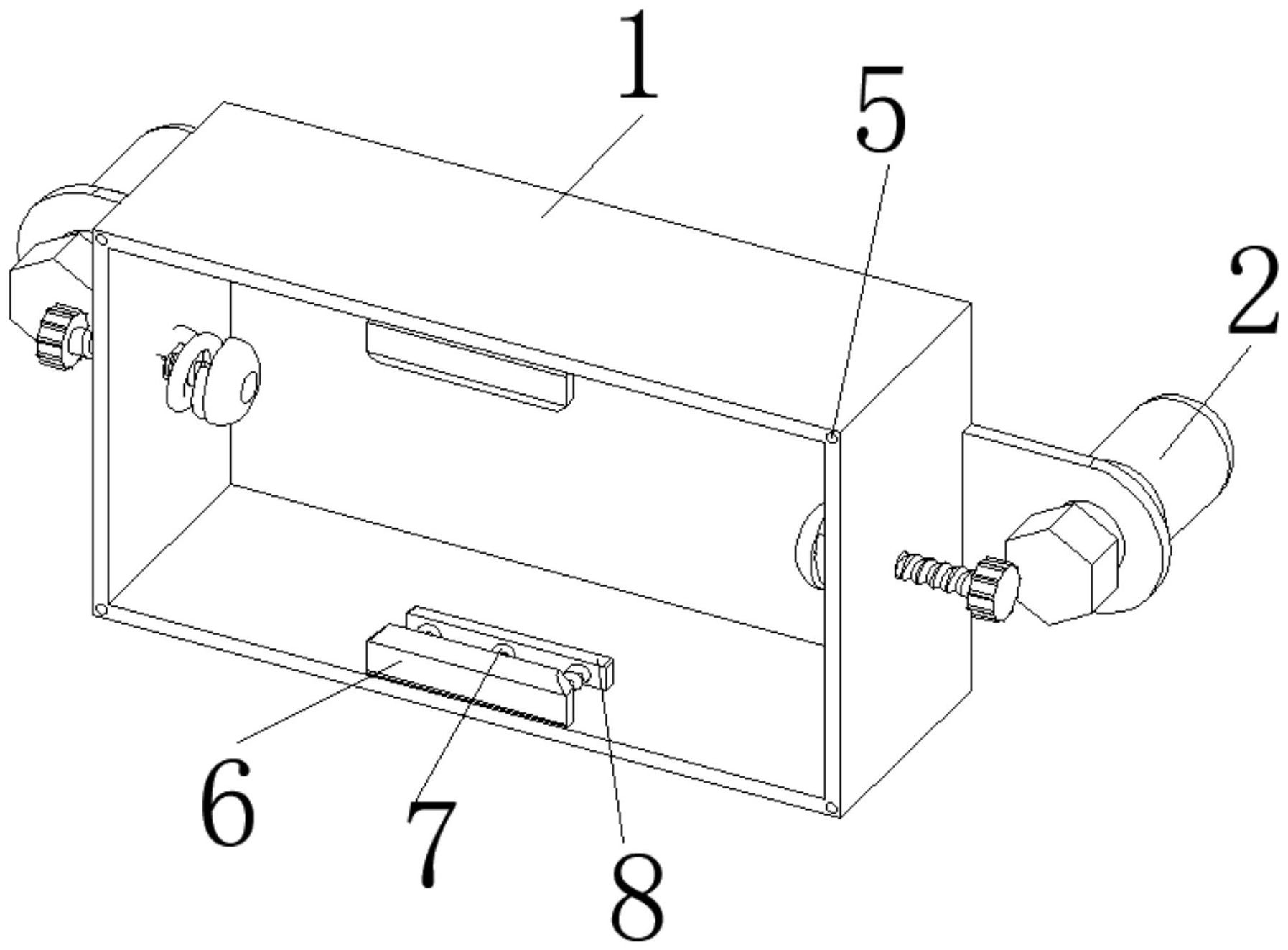 1
5
2
6
7
8