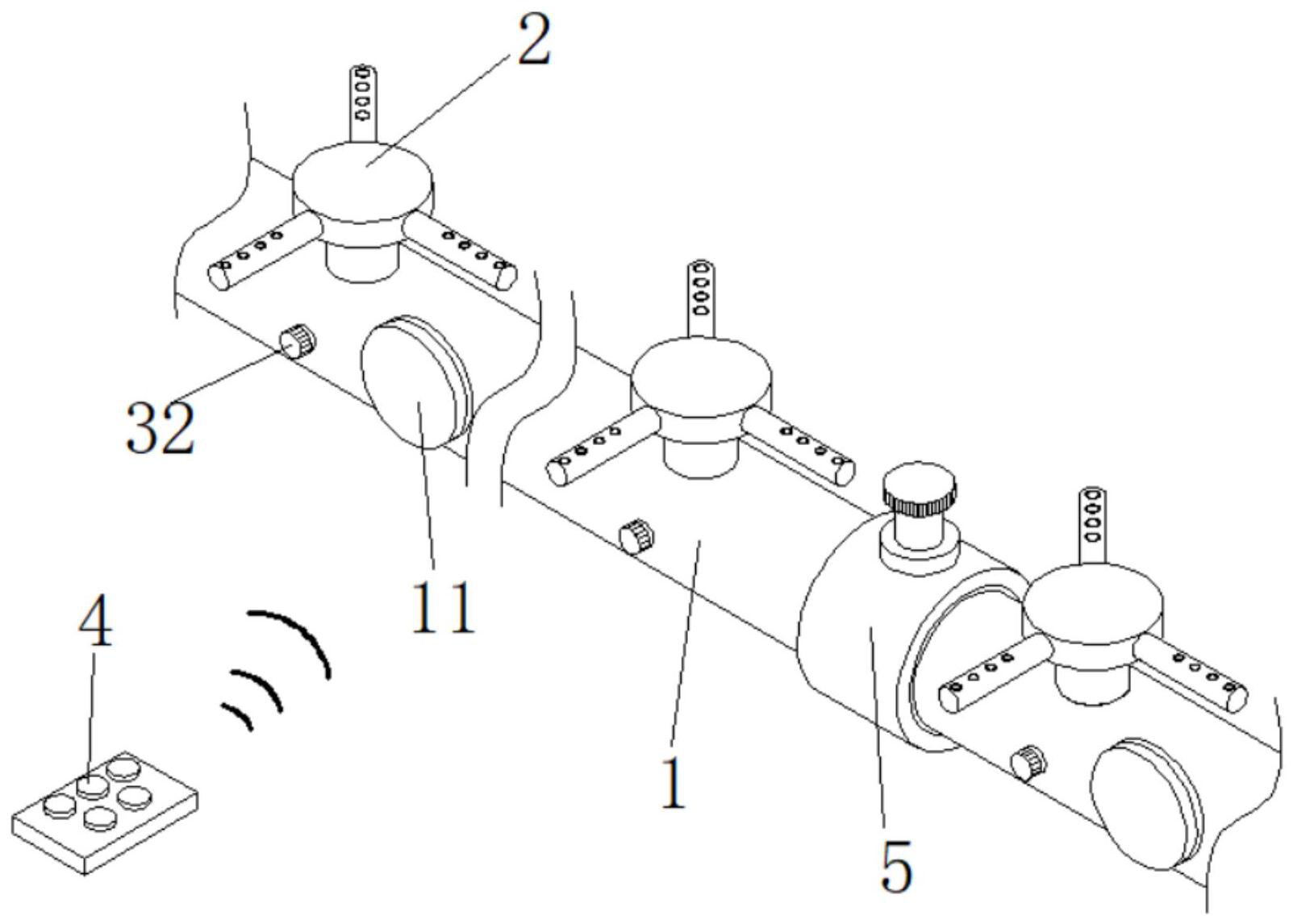 2
32
11
4
1
5