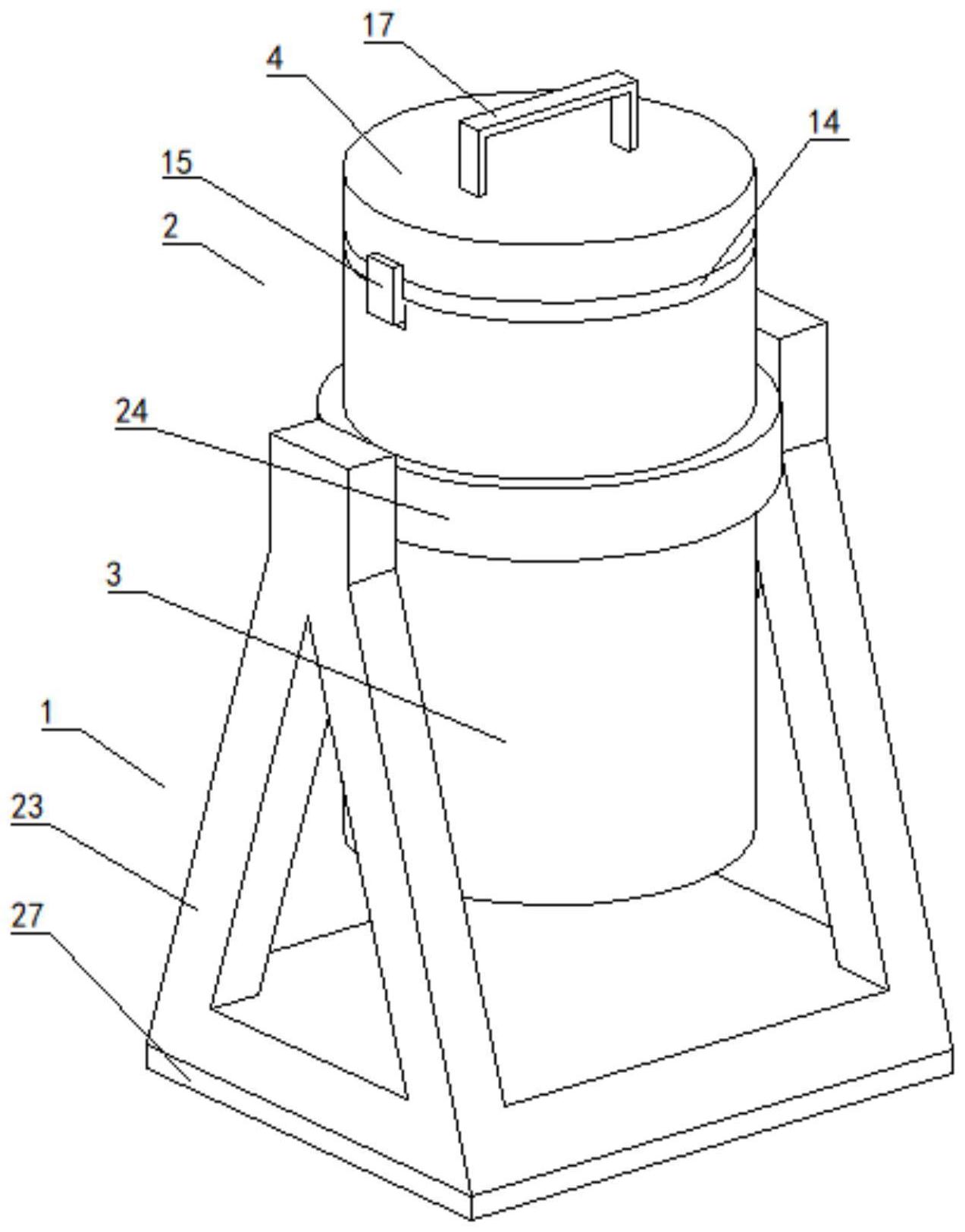 17
4
14
15
2
24
3
1
23
27