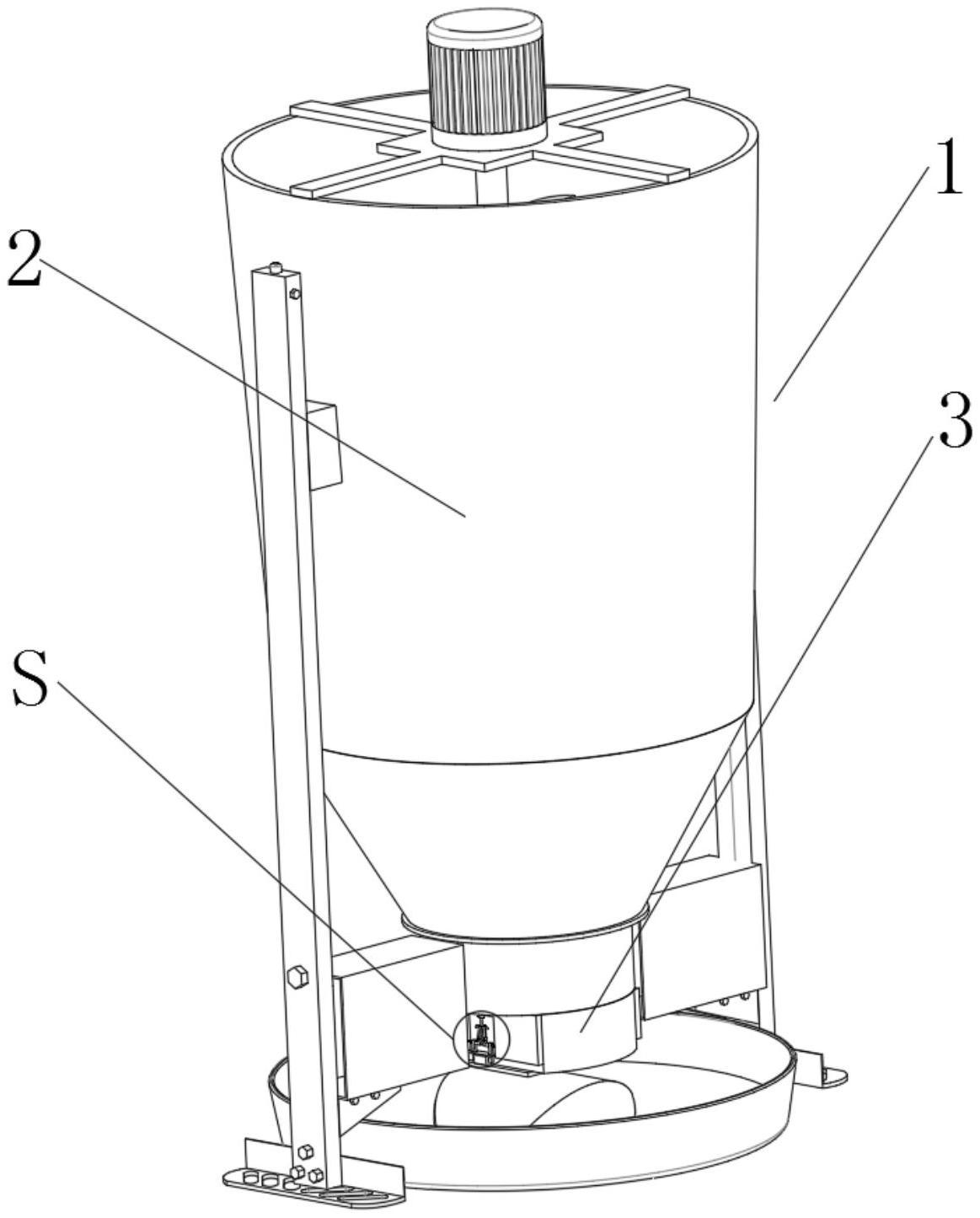 1
2
3
S