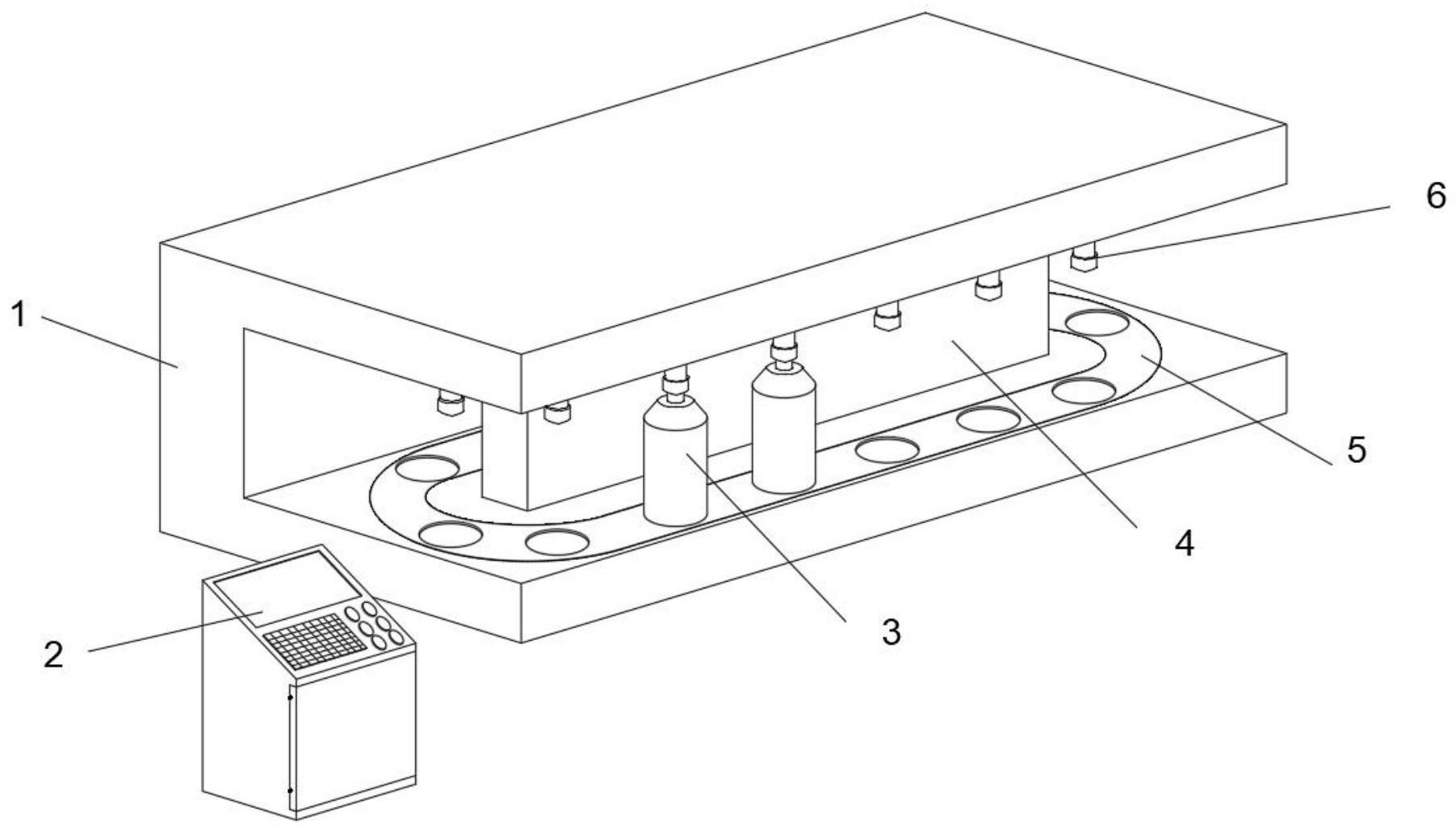 6
1
5
4
3
2