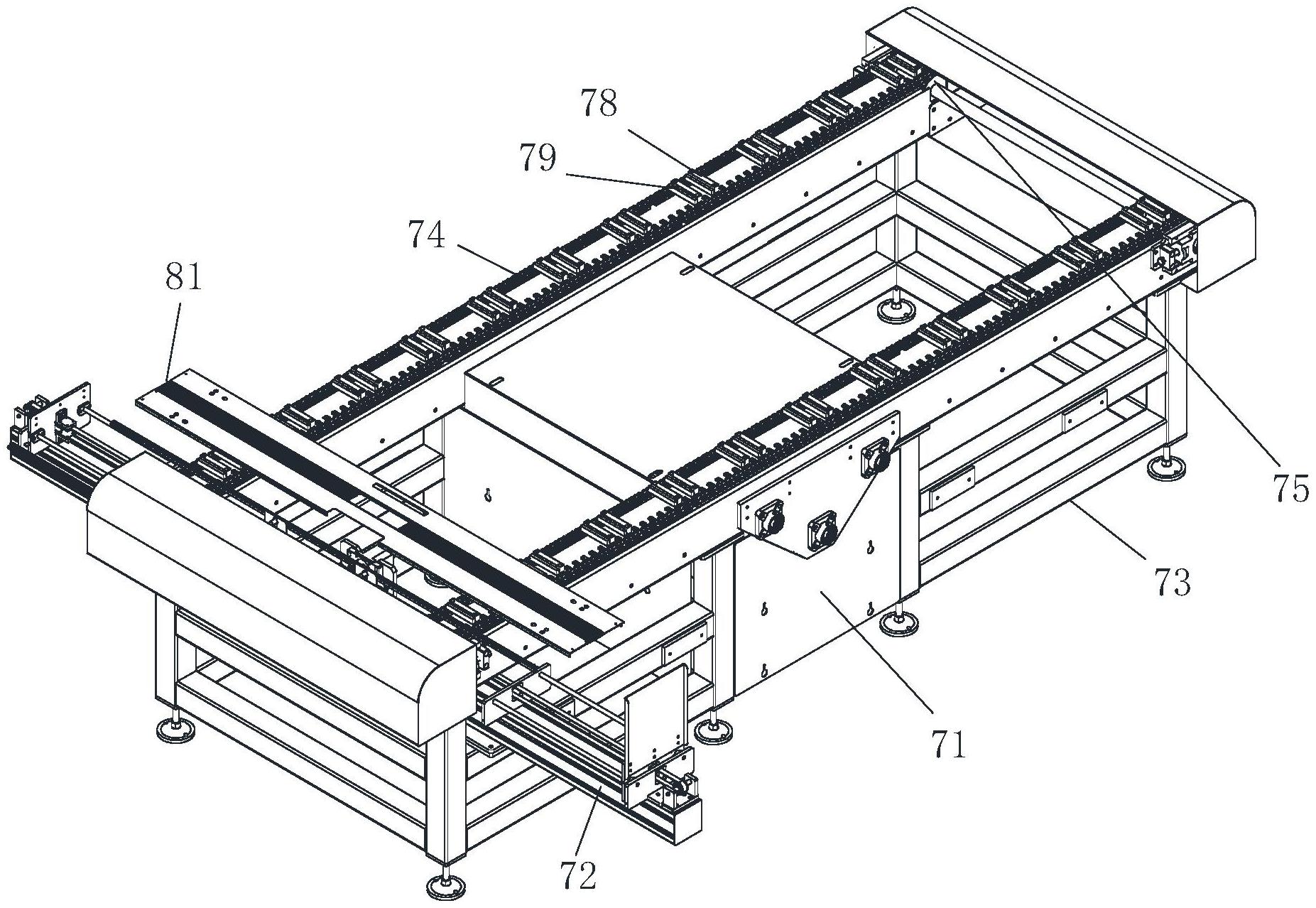 78
79
74
81
75
73
71
72