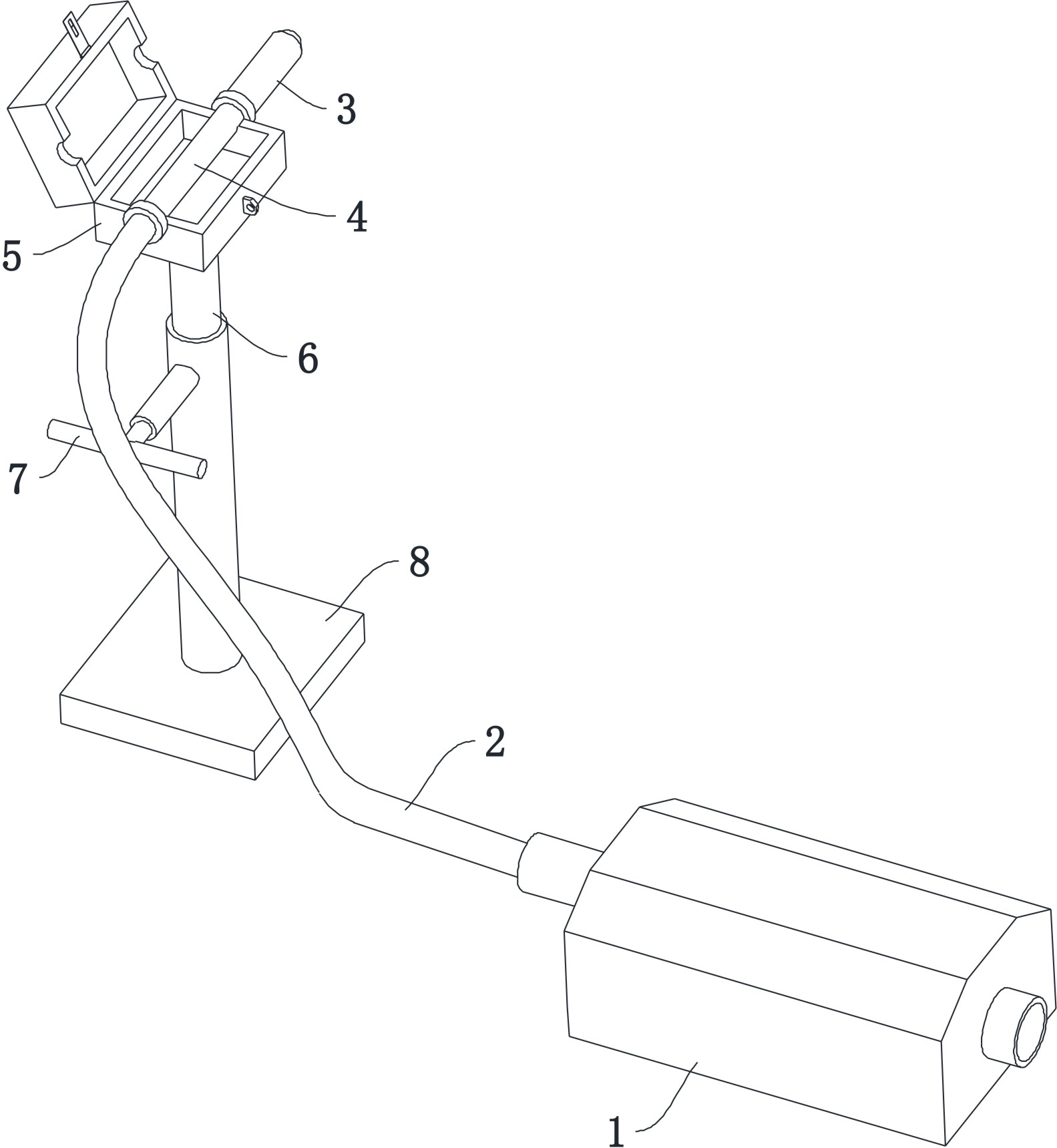 3
4
5
6
7
8
2
1