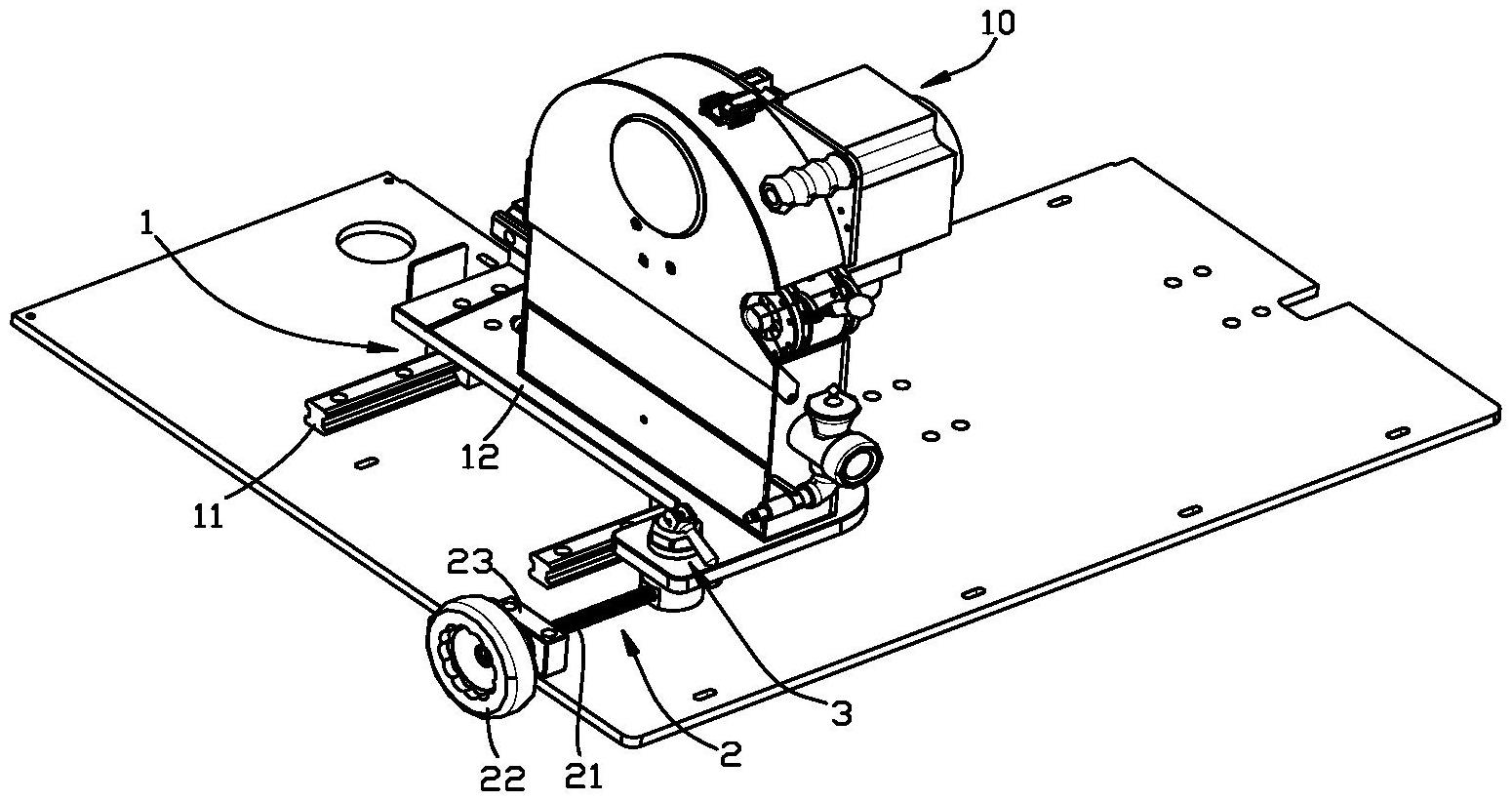 10
1
12
11
23
3
2
22
21