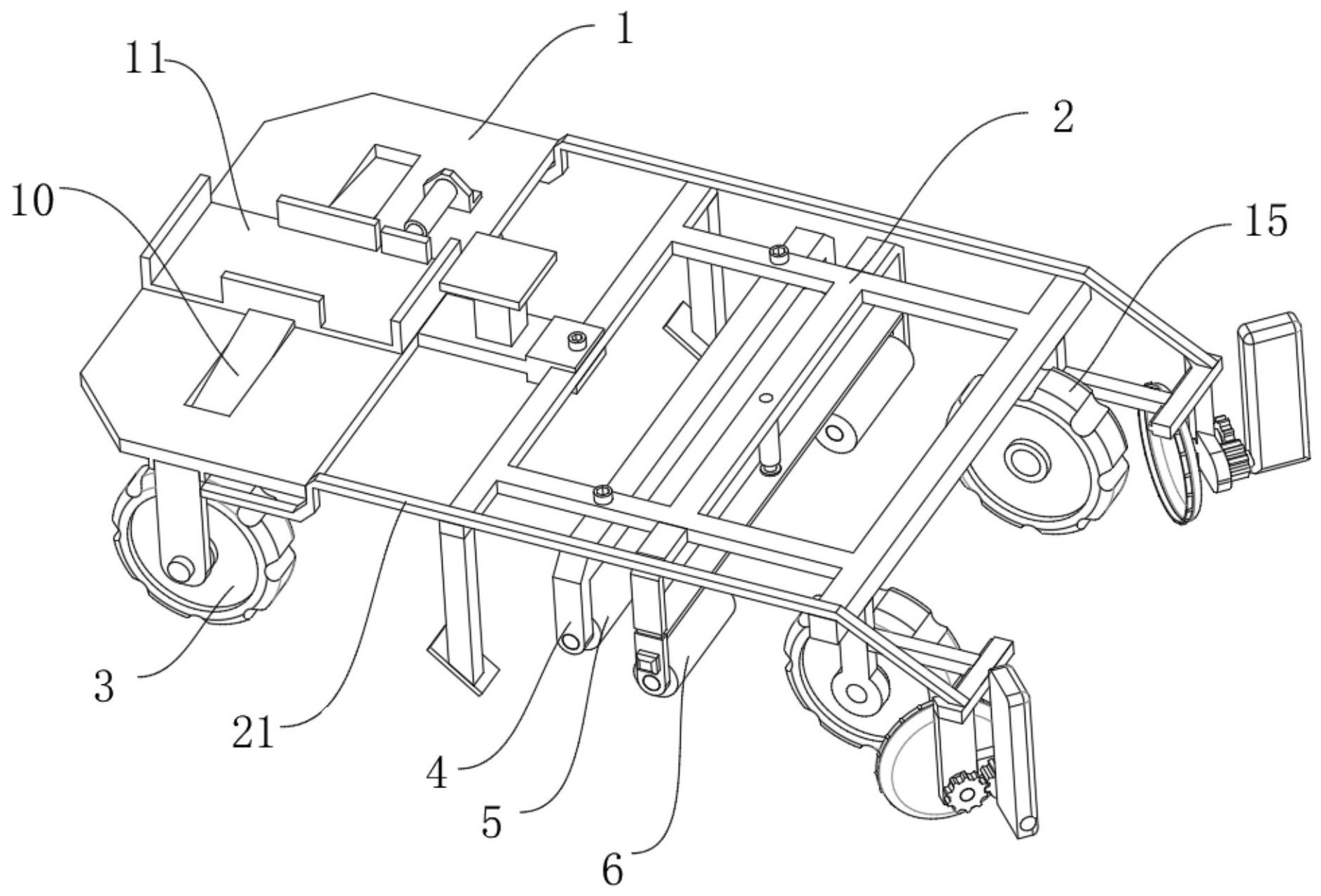 1
11
2
10
15
3
21
4
5
6