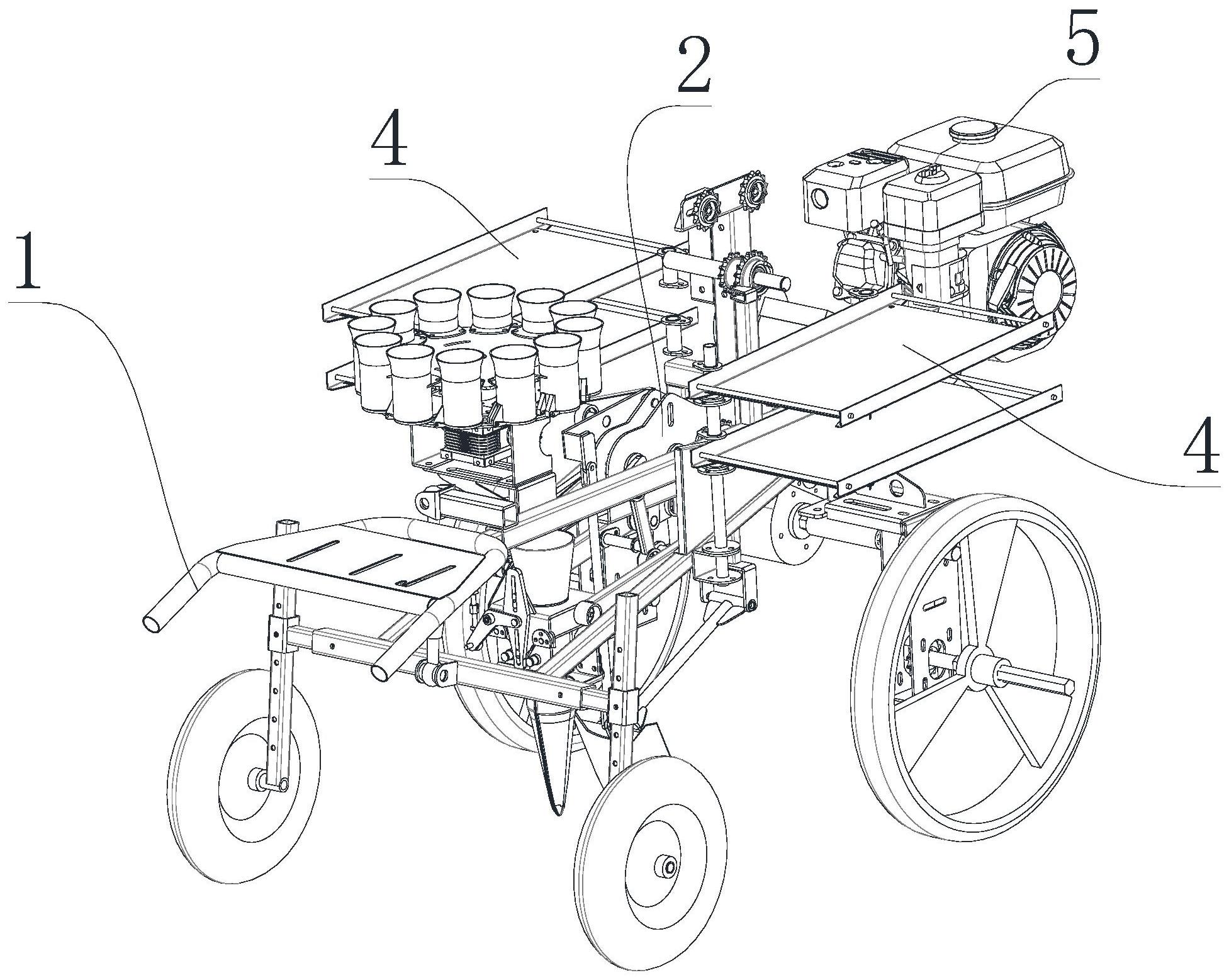 5
2
4
1
4