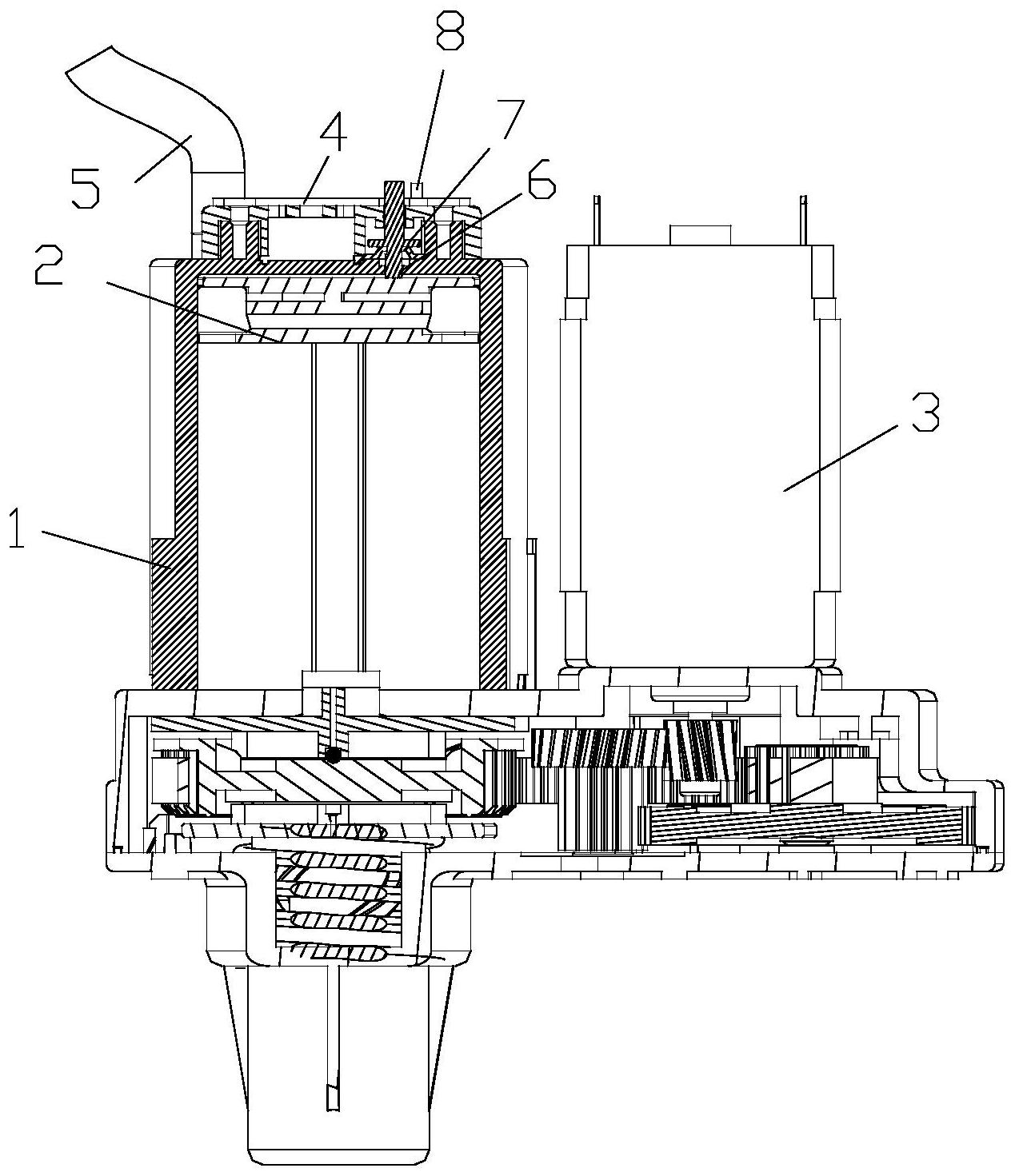 8
4
7
5
6
2
3
1