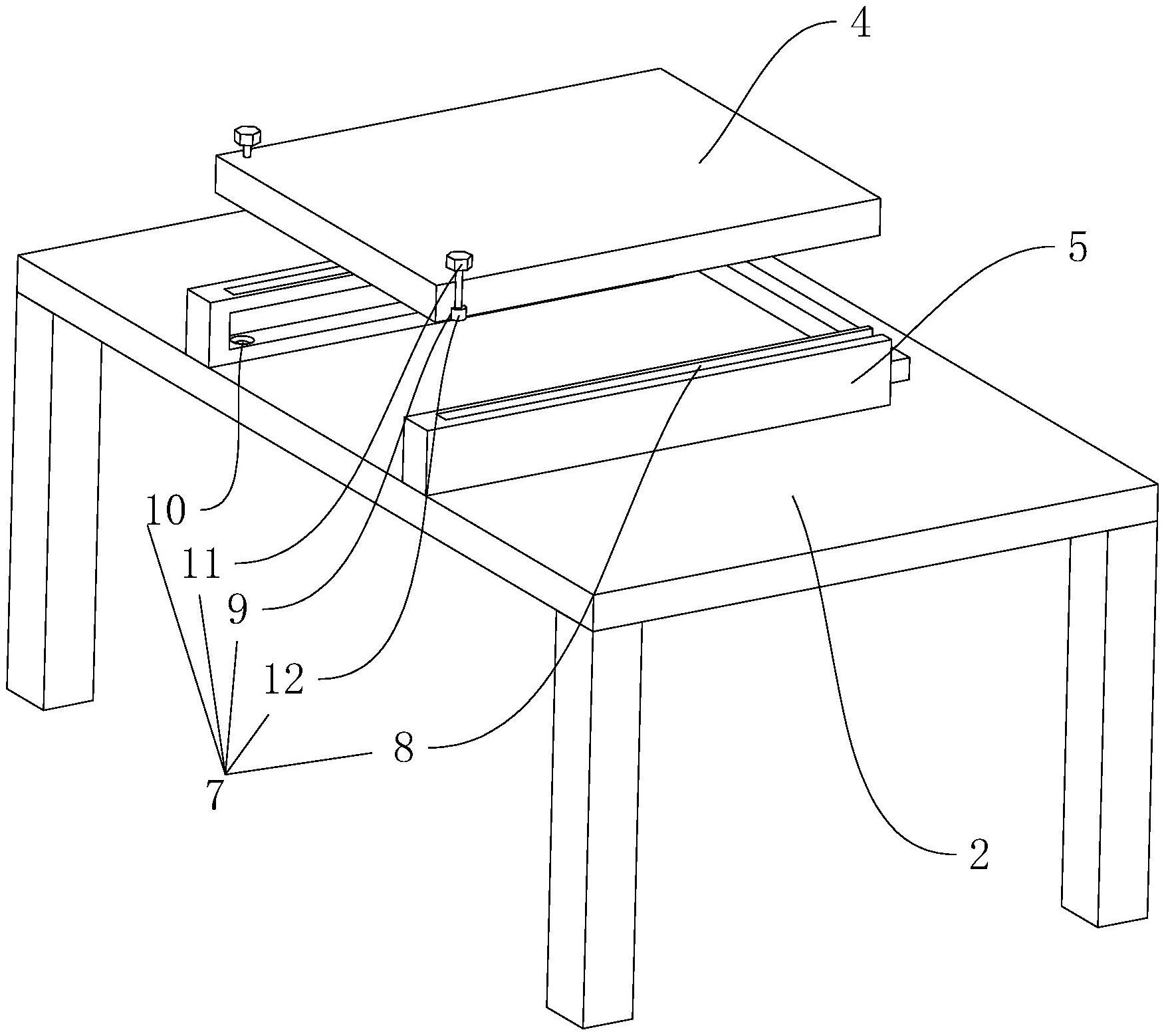 4
5
10
11
9
12
8
7
2