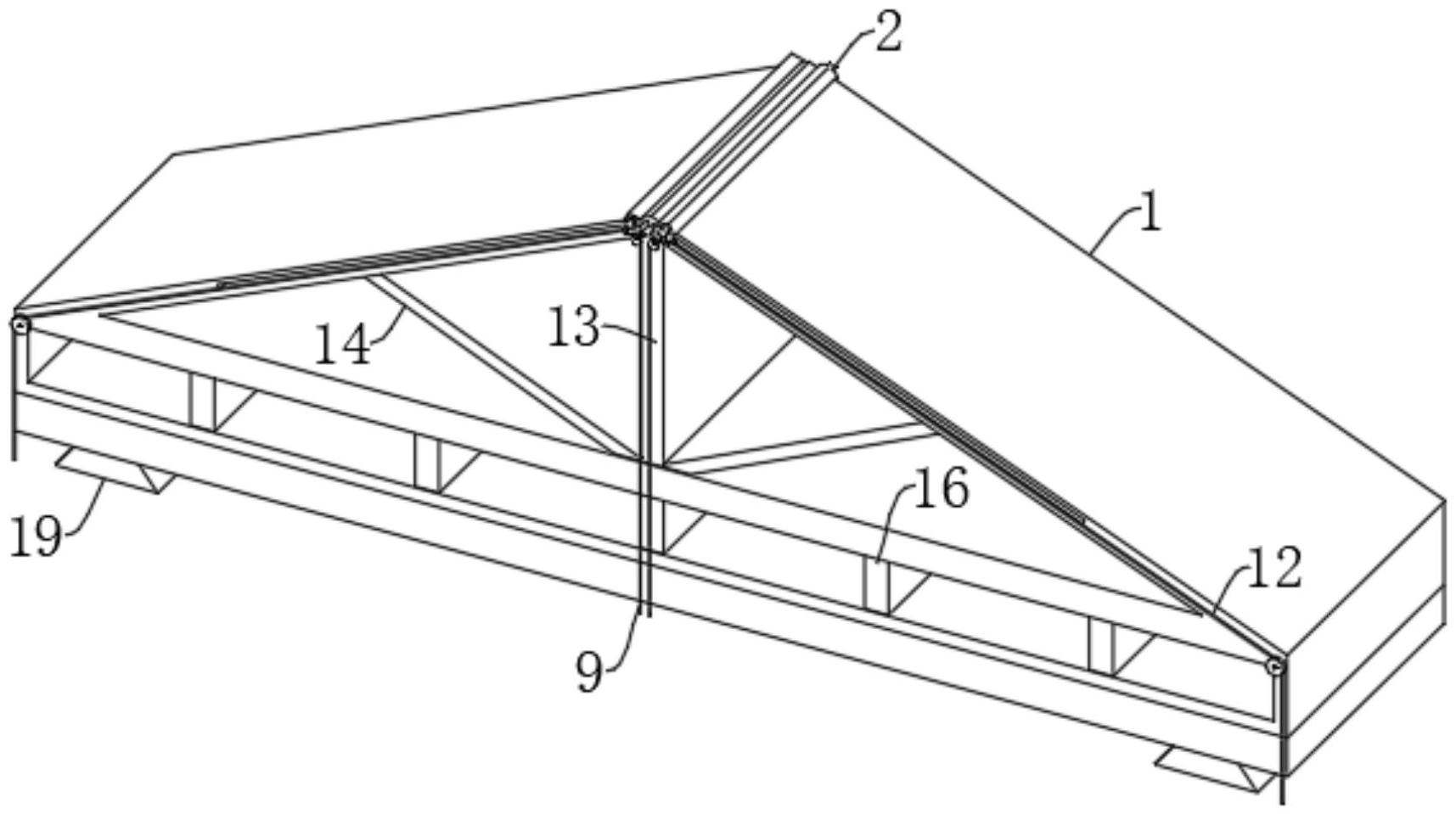 2
1
14
13
16
19
12
9