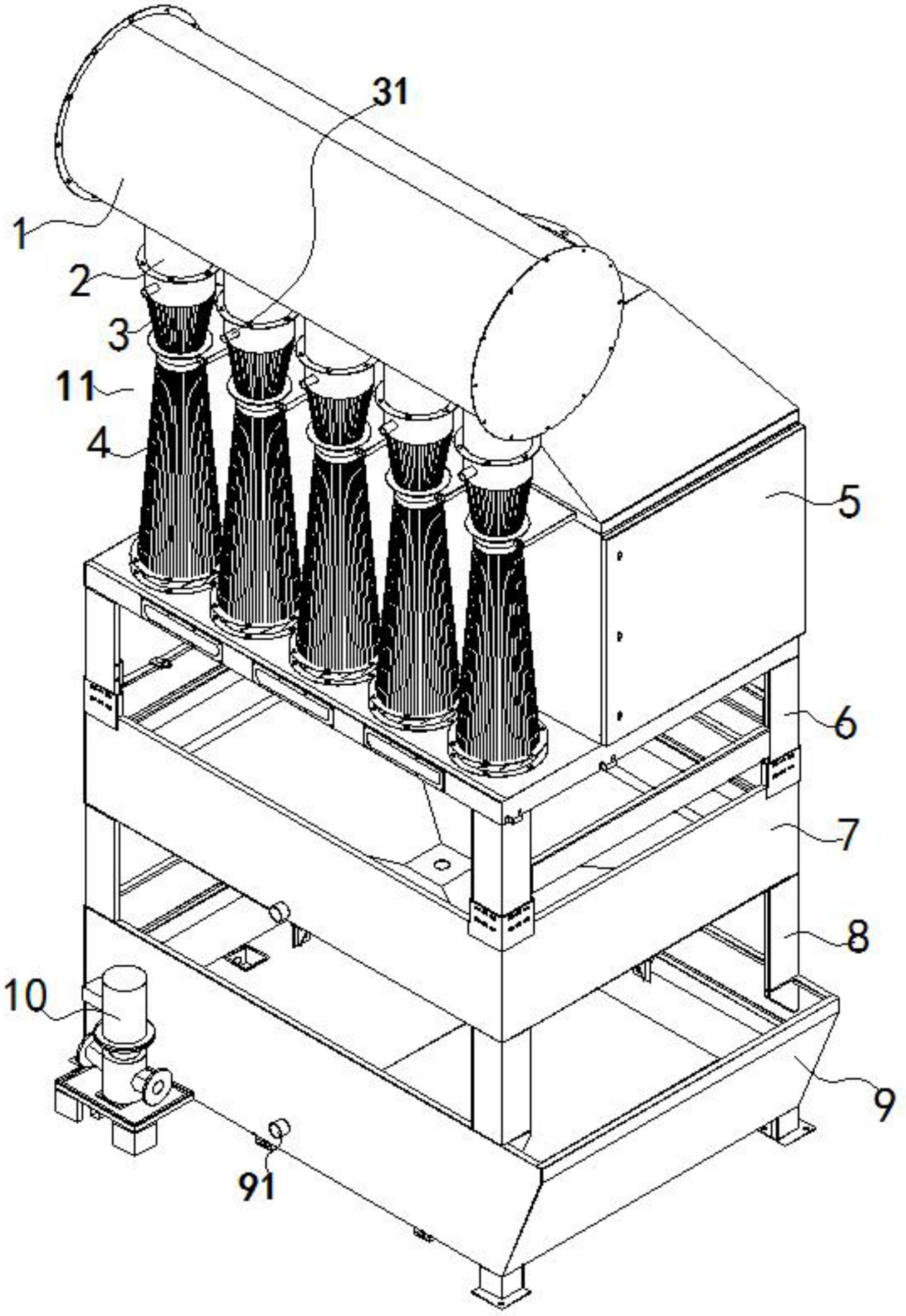 31
1
2
3
11
4
5
6
7
8
10
9
91