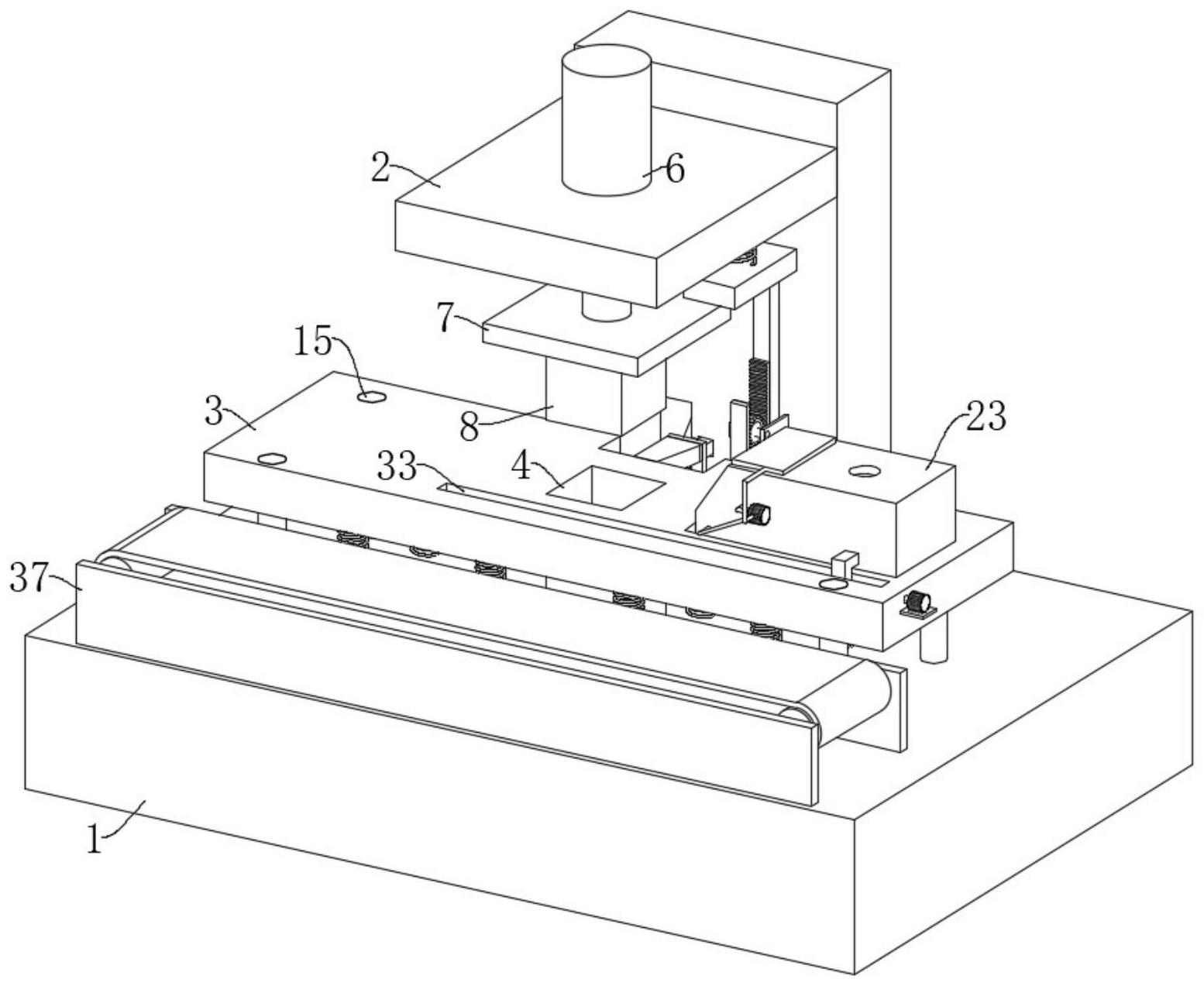 2
6
7
15
3
8
23
33
4
37
1