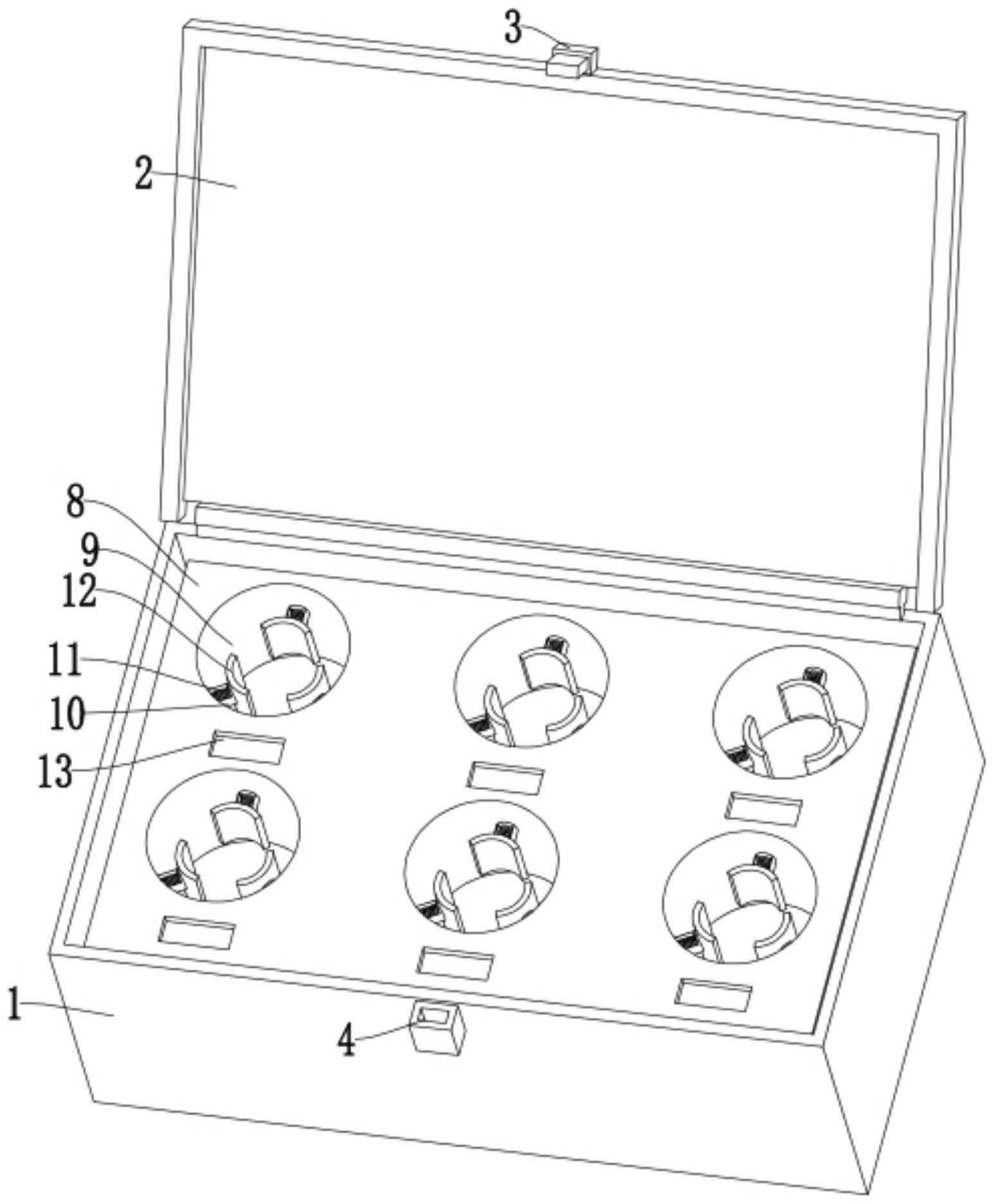 3
2
8
9
12
11
10
13
1
4