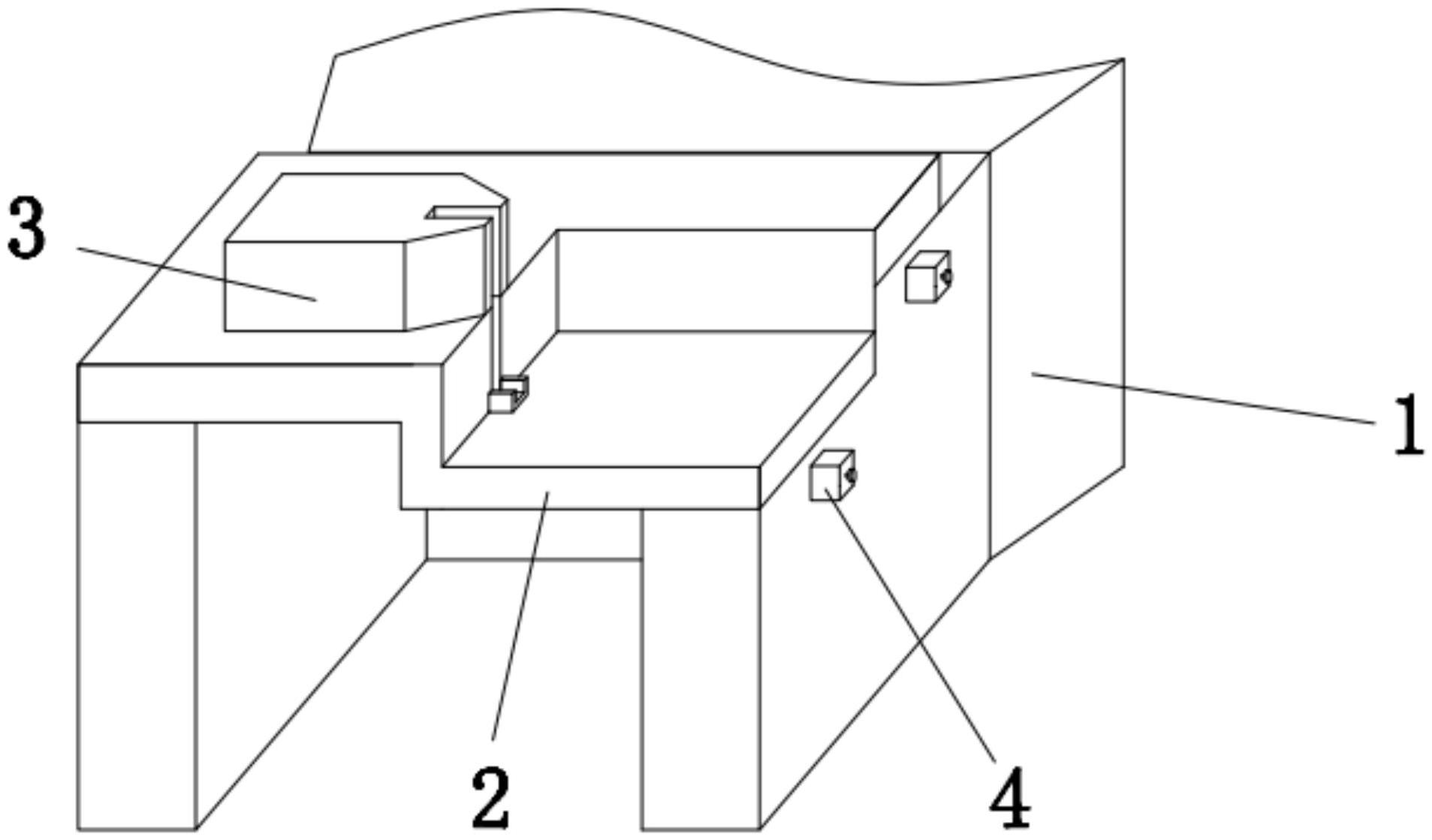 3
1
2
4