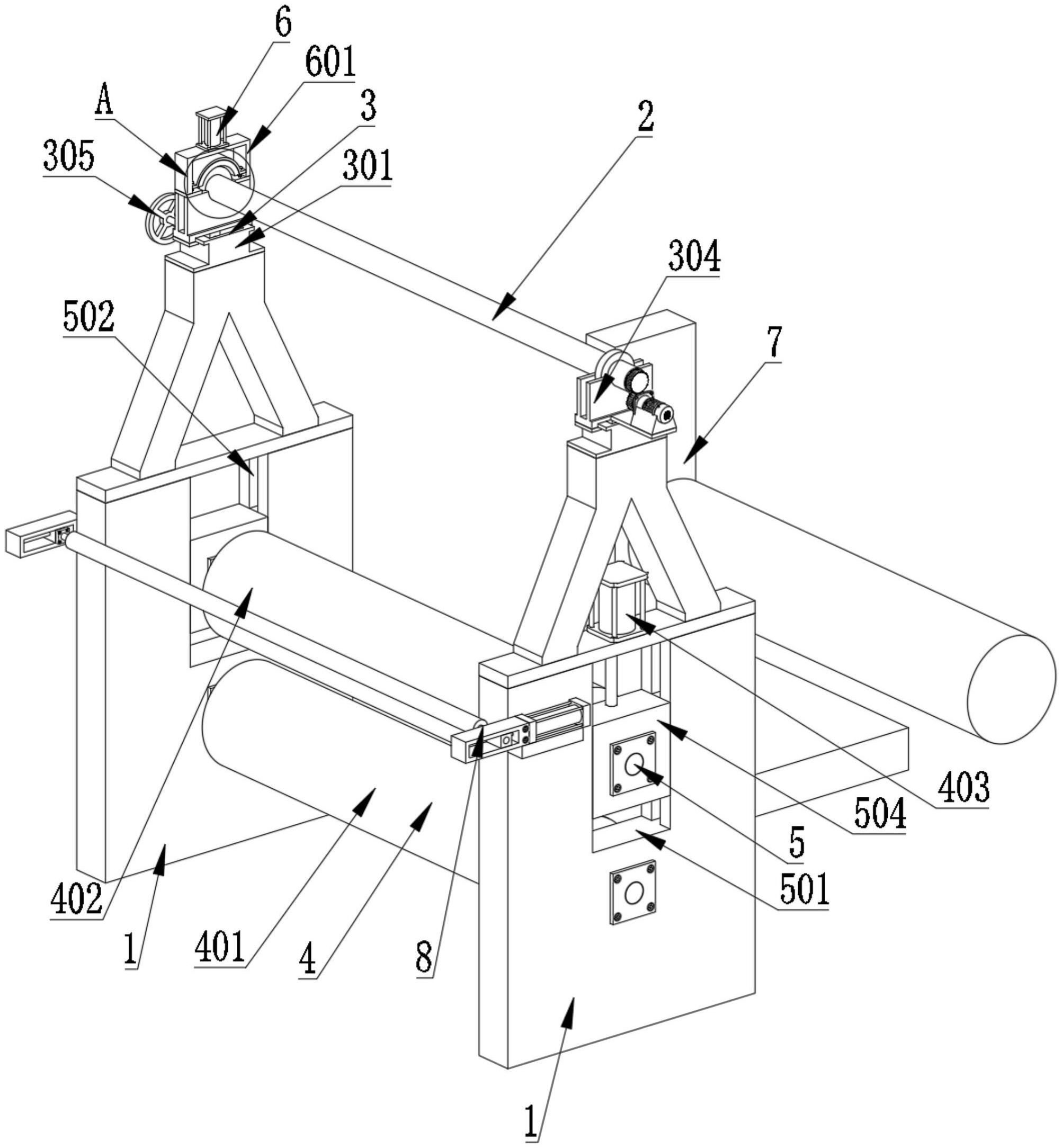 6
601
A
3
2
305
301
304
502
7
403
504
5
501
402
1
401
4
8
1