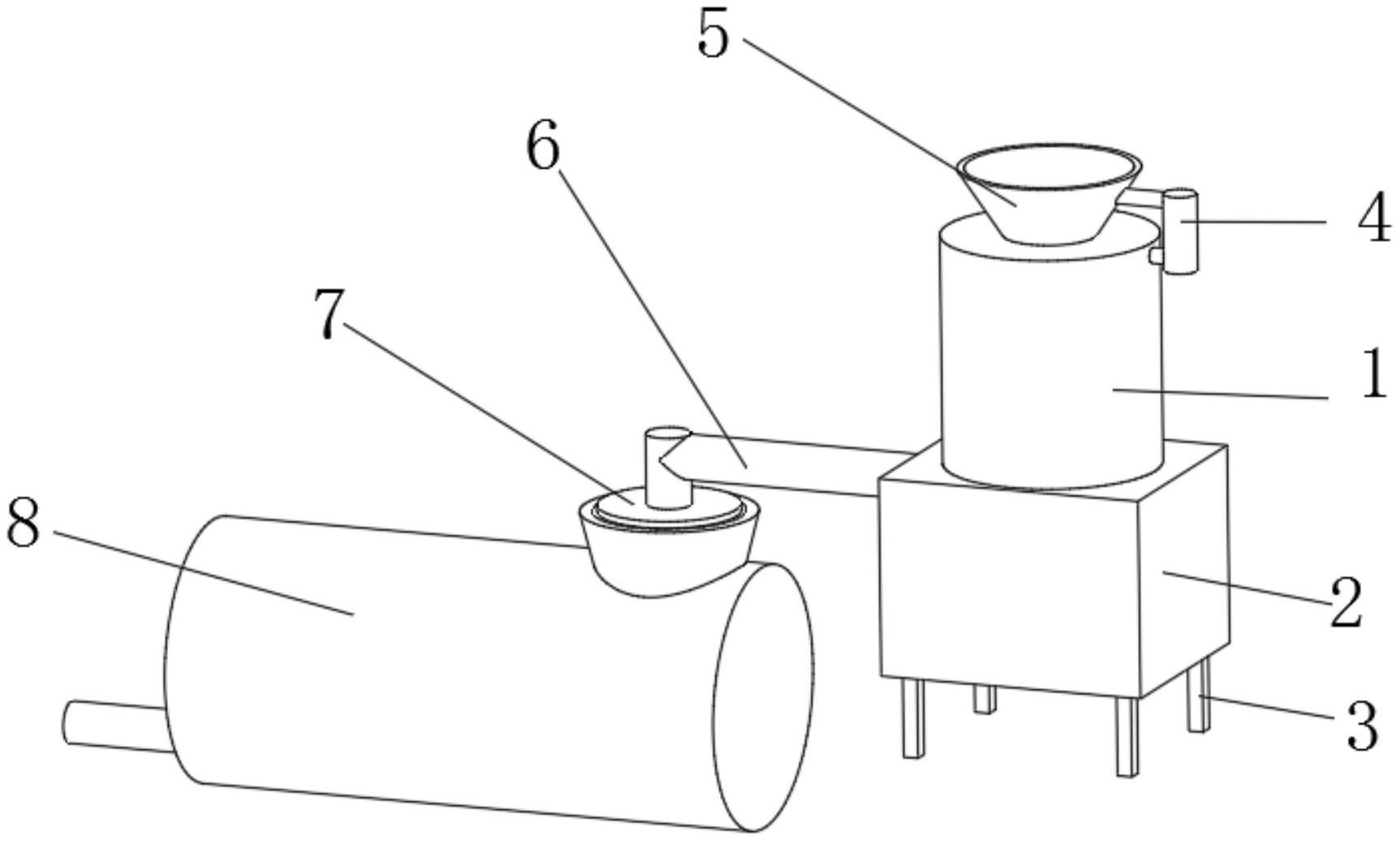 5
6
4
7
1
8
2
3