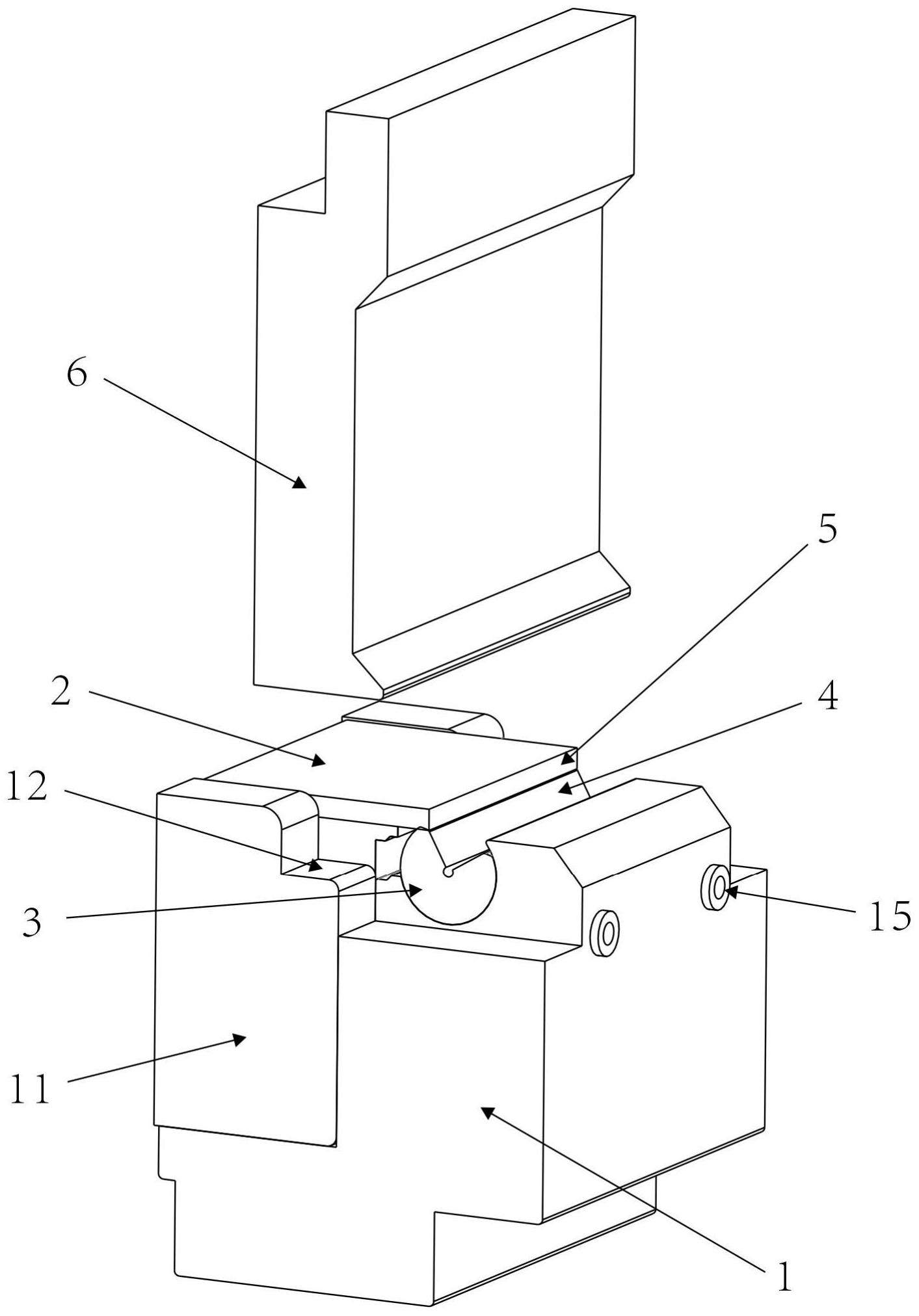 6
5
2
4
12
3
15
11
1