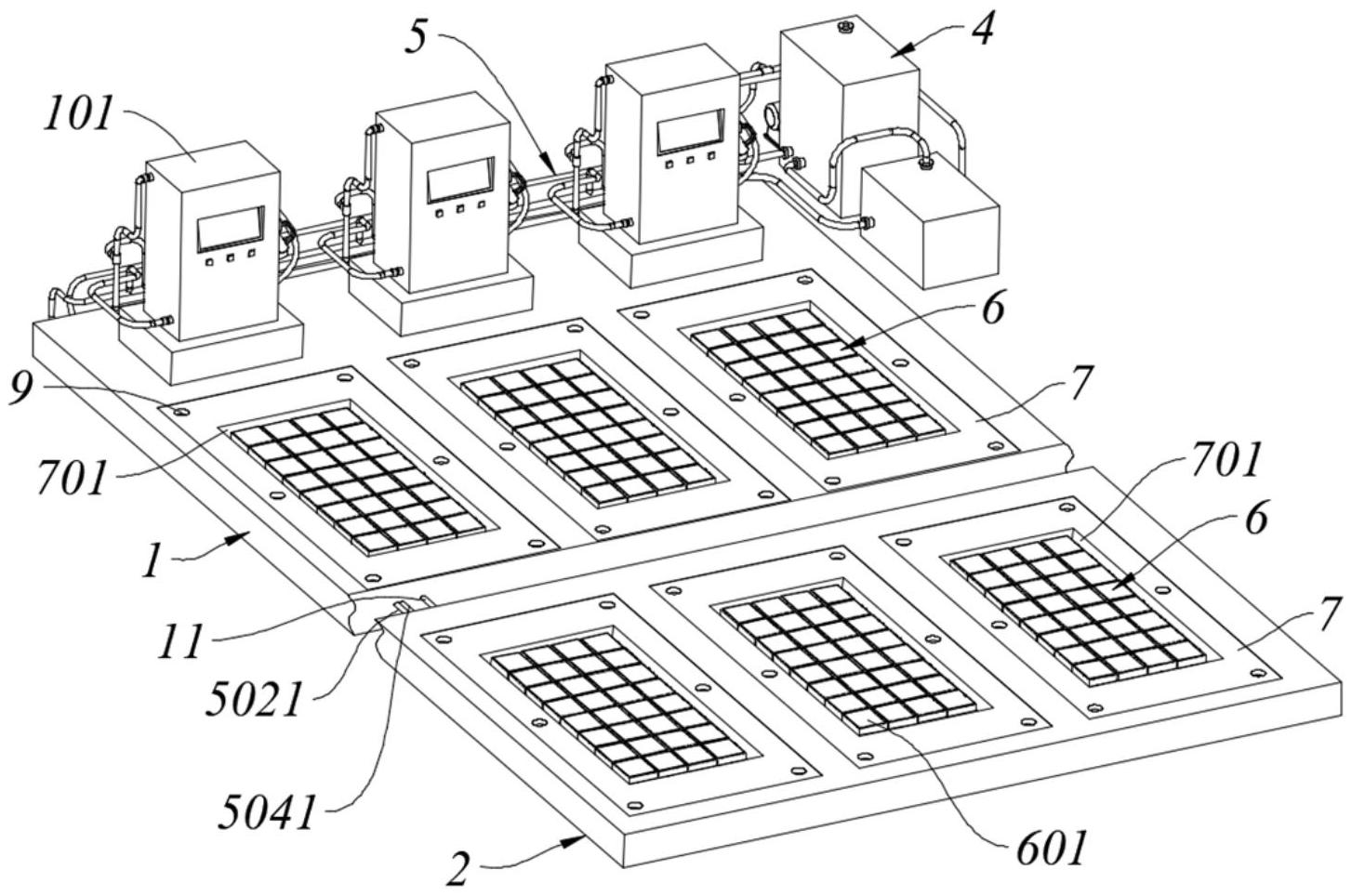 5
4
101
6
9
7
701
701
6
1
7
11
5021
5041
601
2