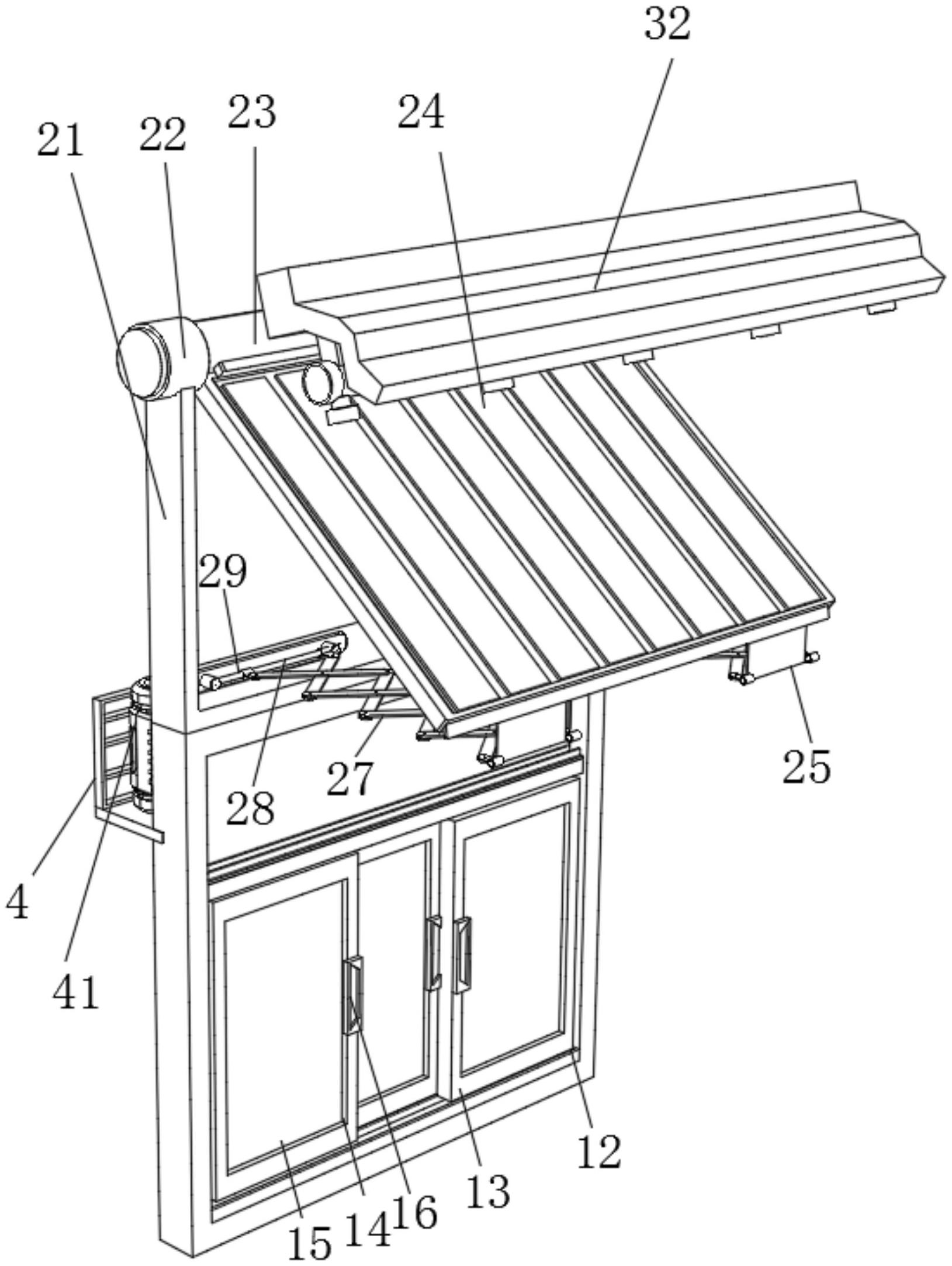 32
23
24
21
22
29
28
27
25
4
41
12
13
16
14
15