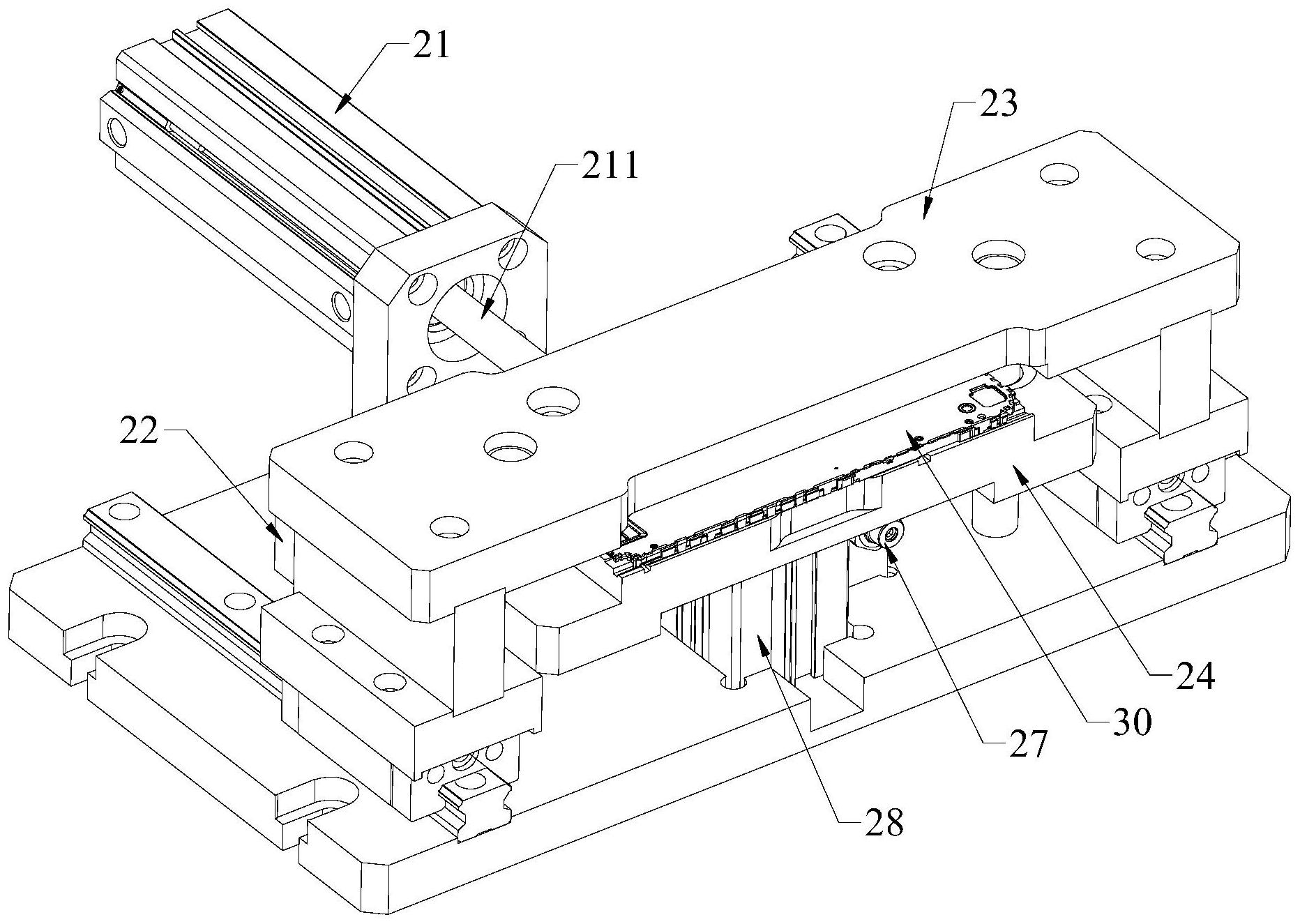 21
23
211
22
24
30
27
28