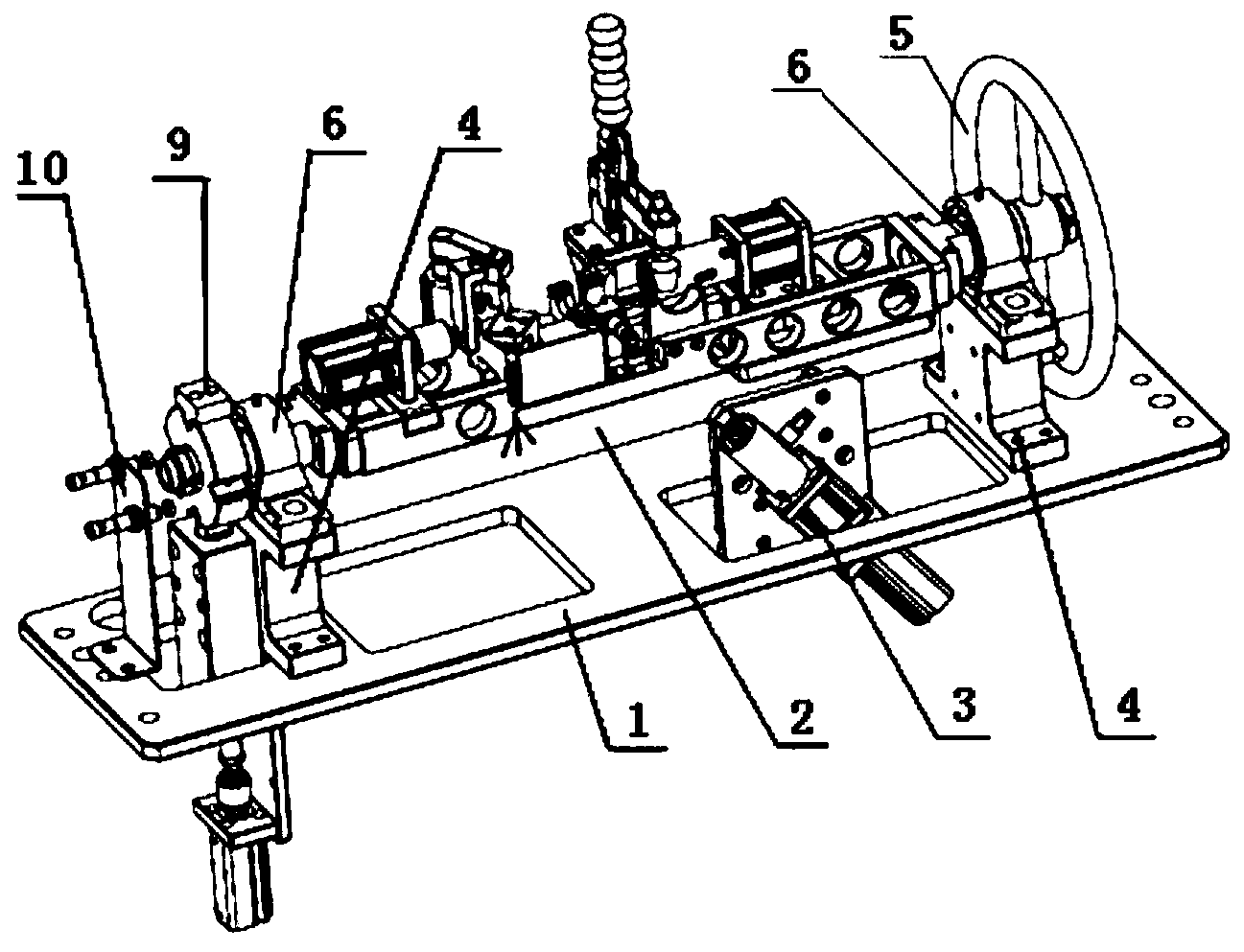 10
9
6
4
6
5
1
2
3
4