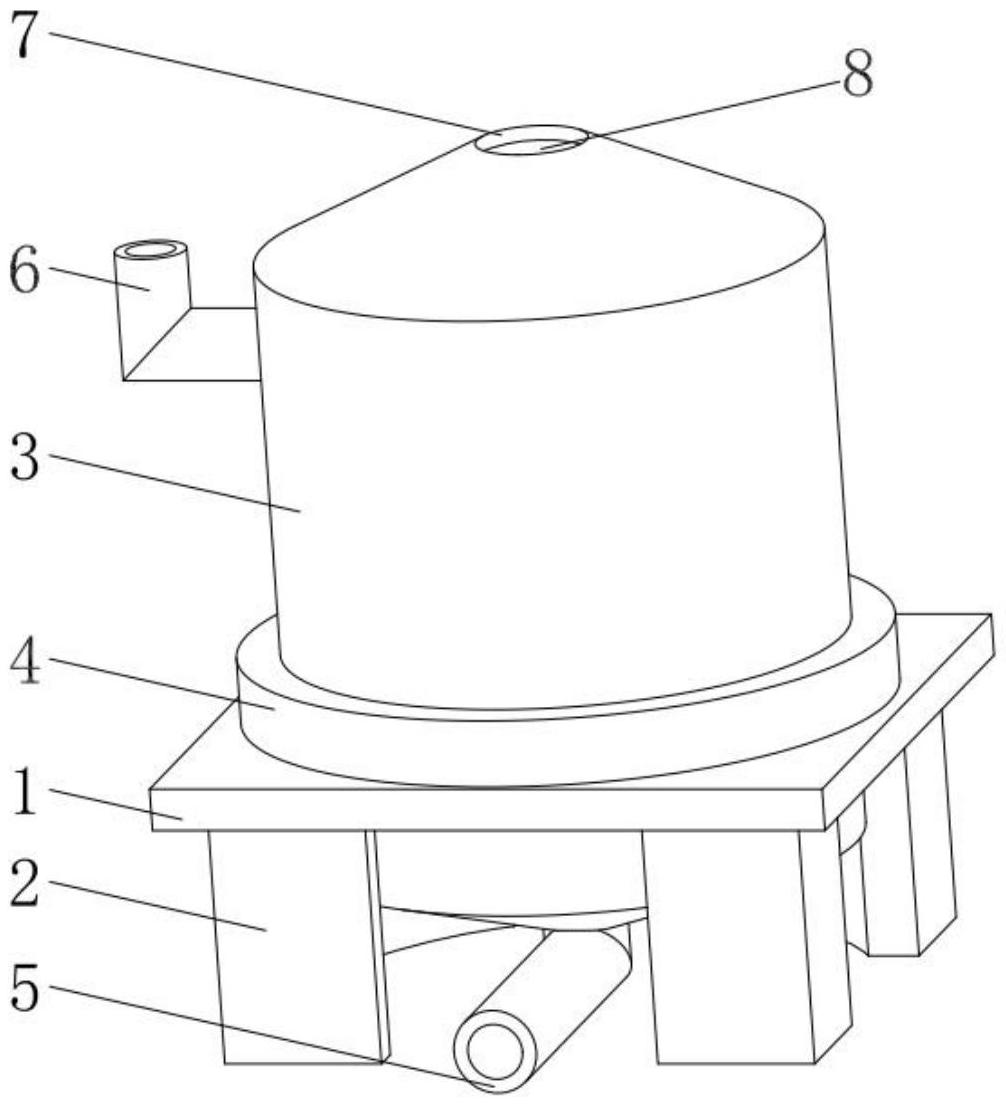 7
8
6
3
4
1
2
5