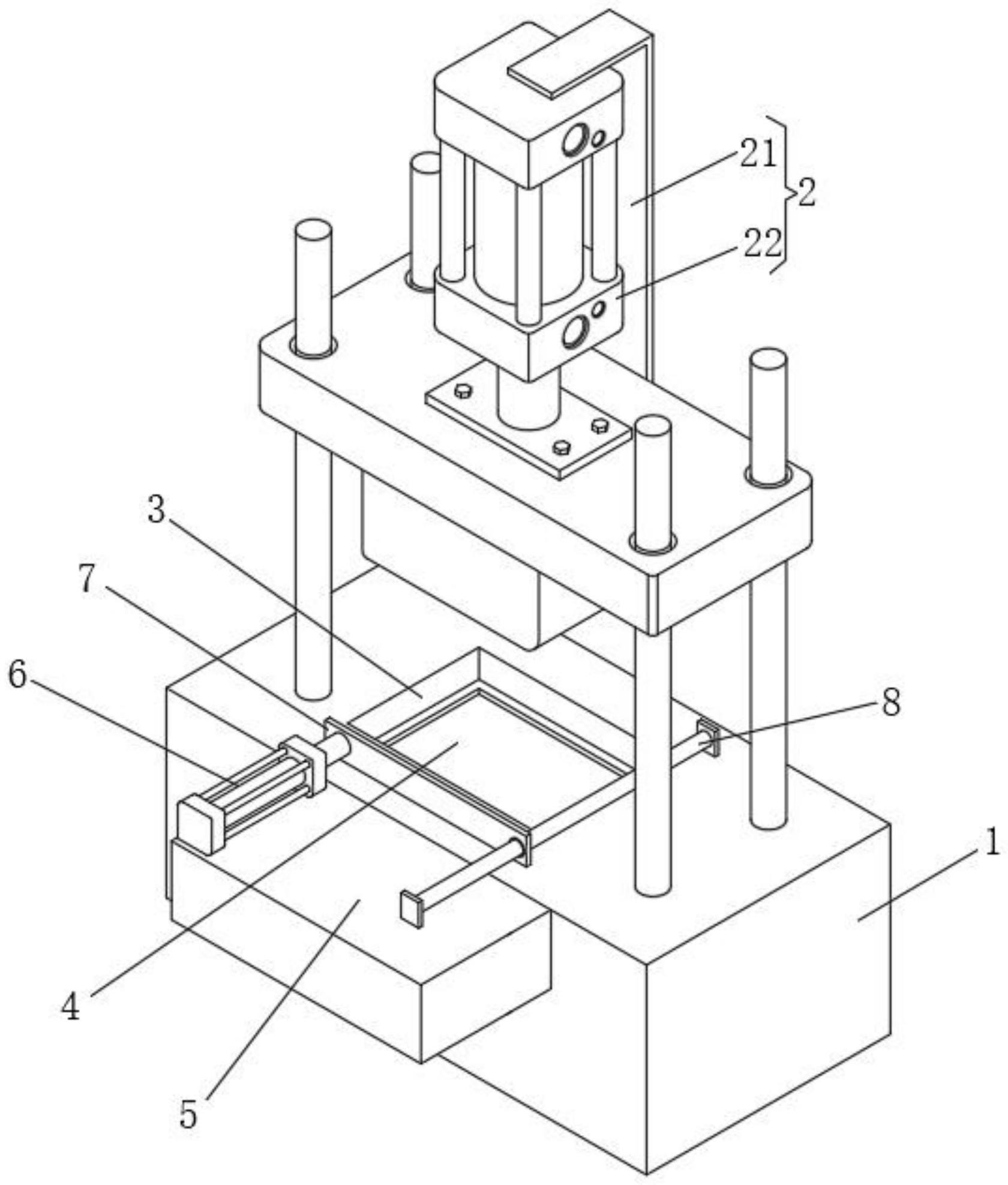 21
2
22
3
7
6
8
1
4
5