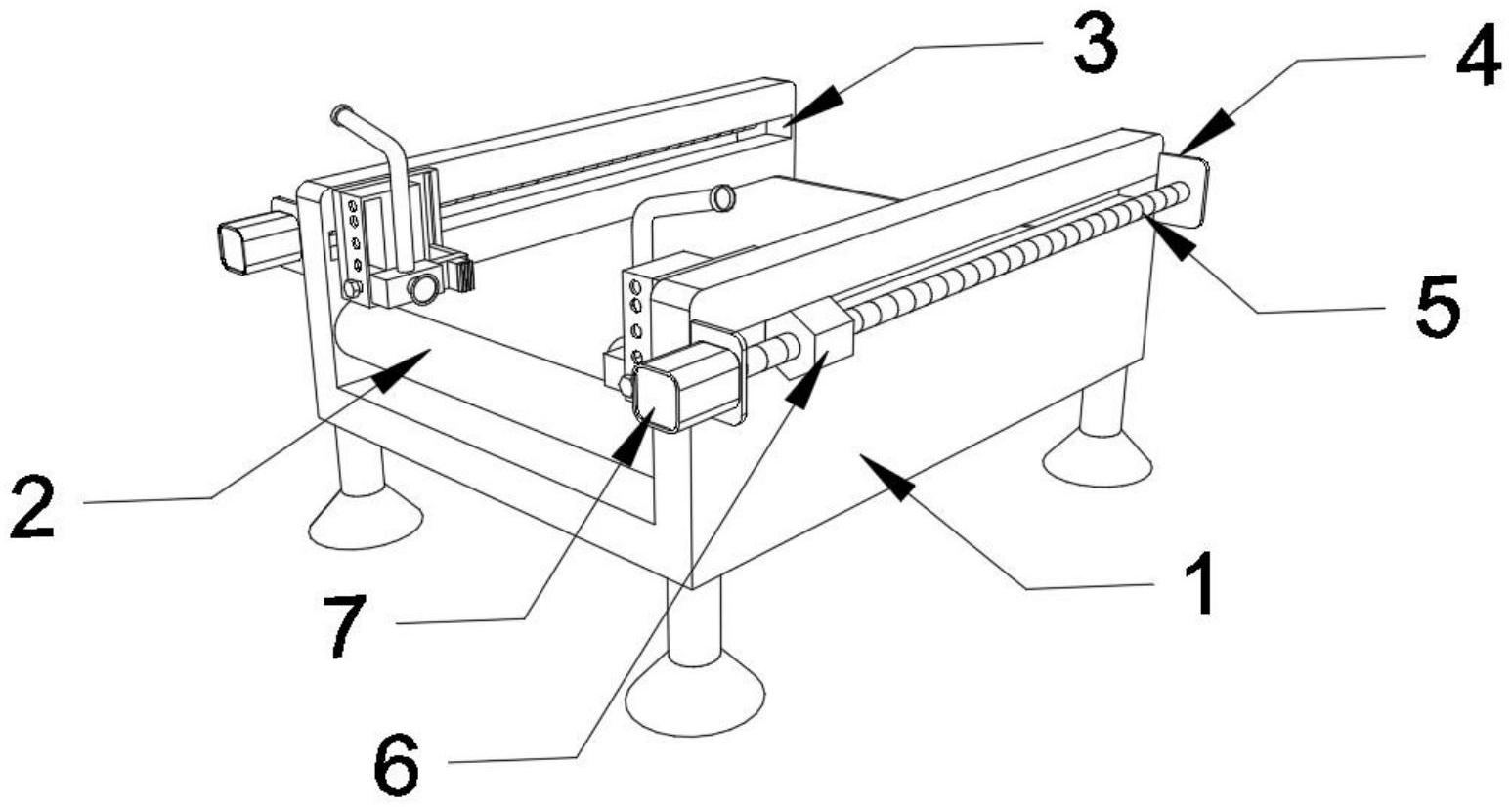 3
4
5
2
1
7
6