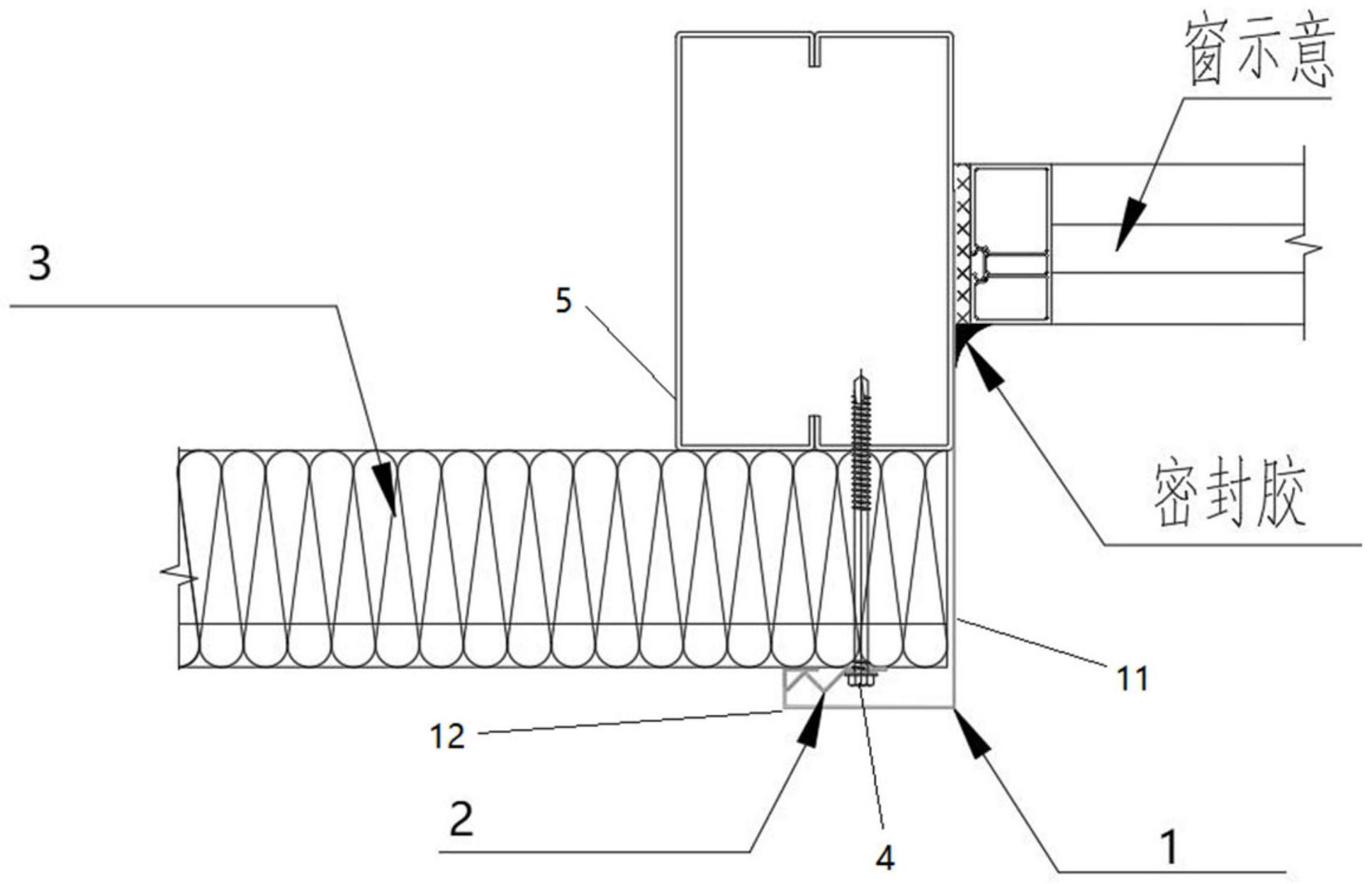 窗示意

3

5

密封胶

11

12

2

4

1