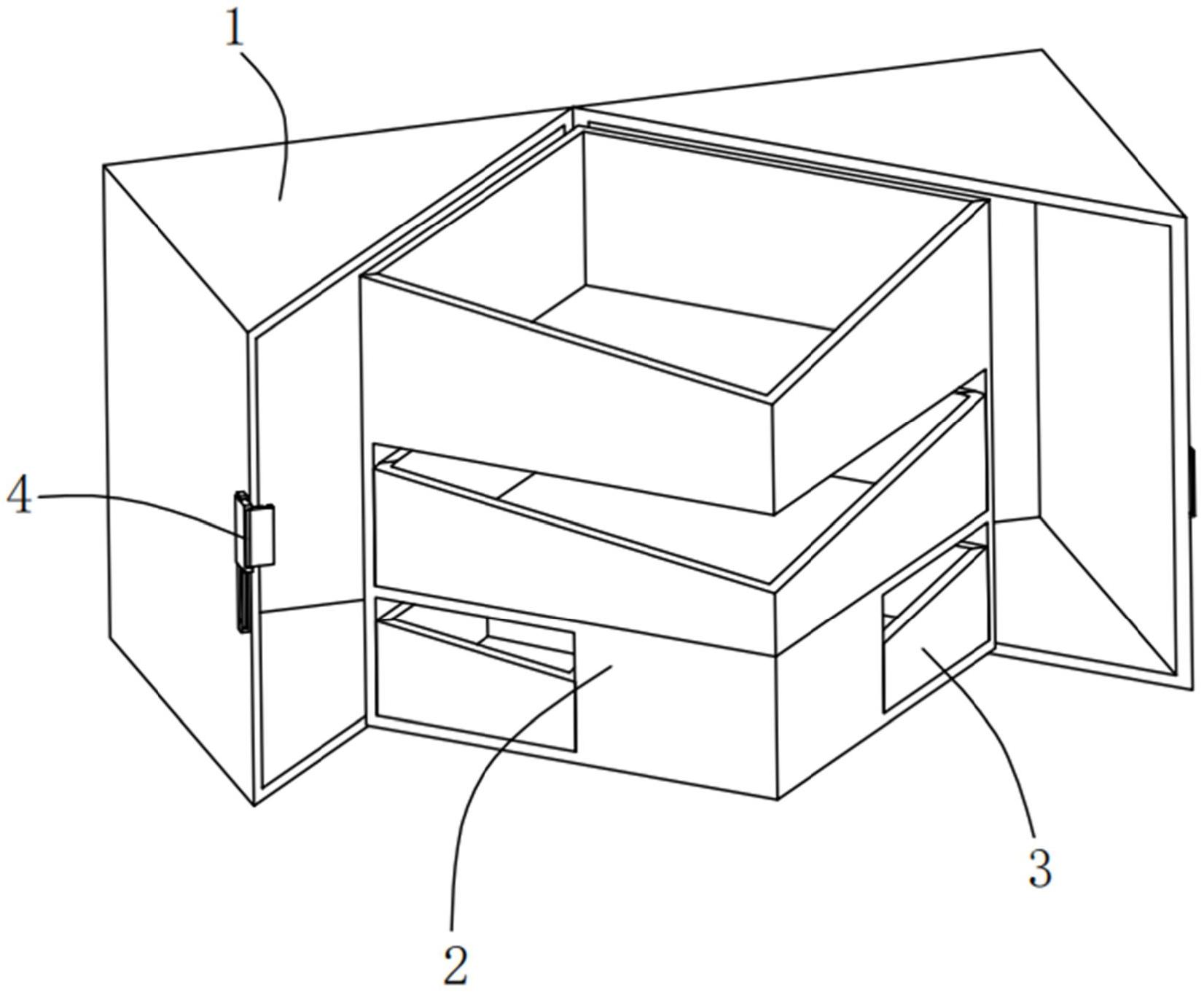 1
4
2
3