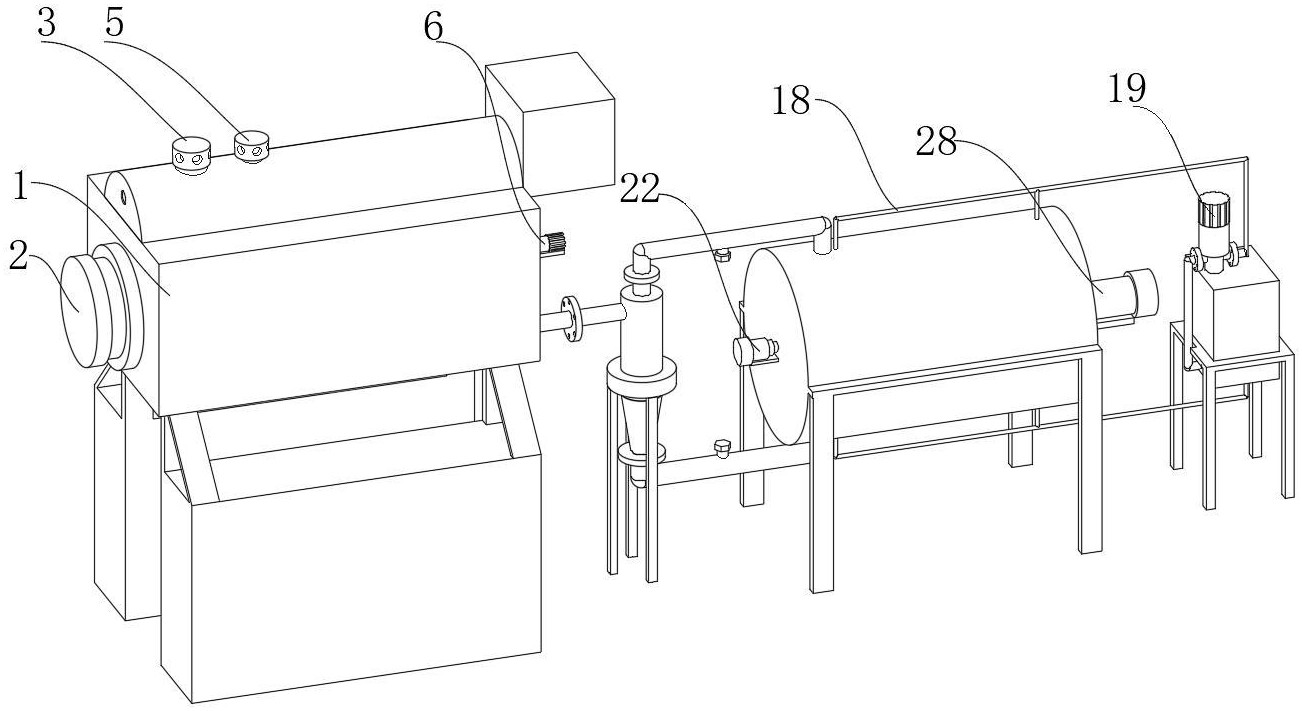 3
5
6
18
19
28
22
1
2