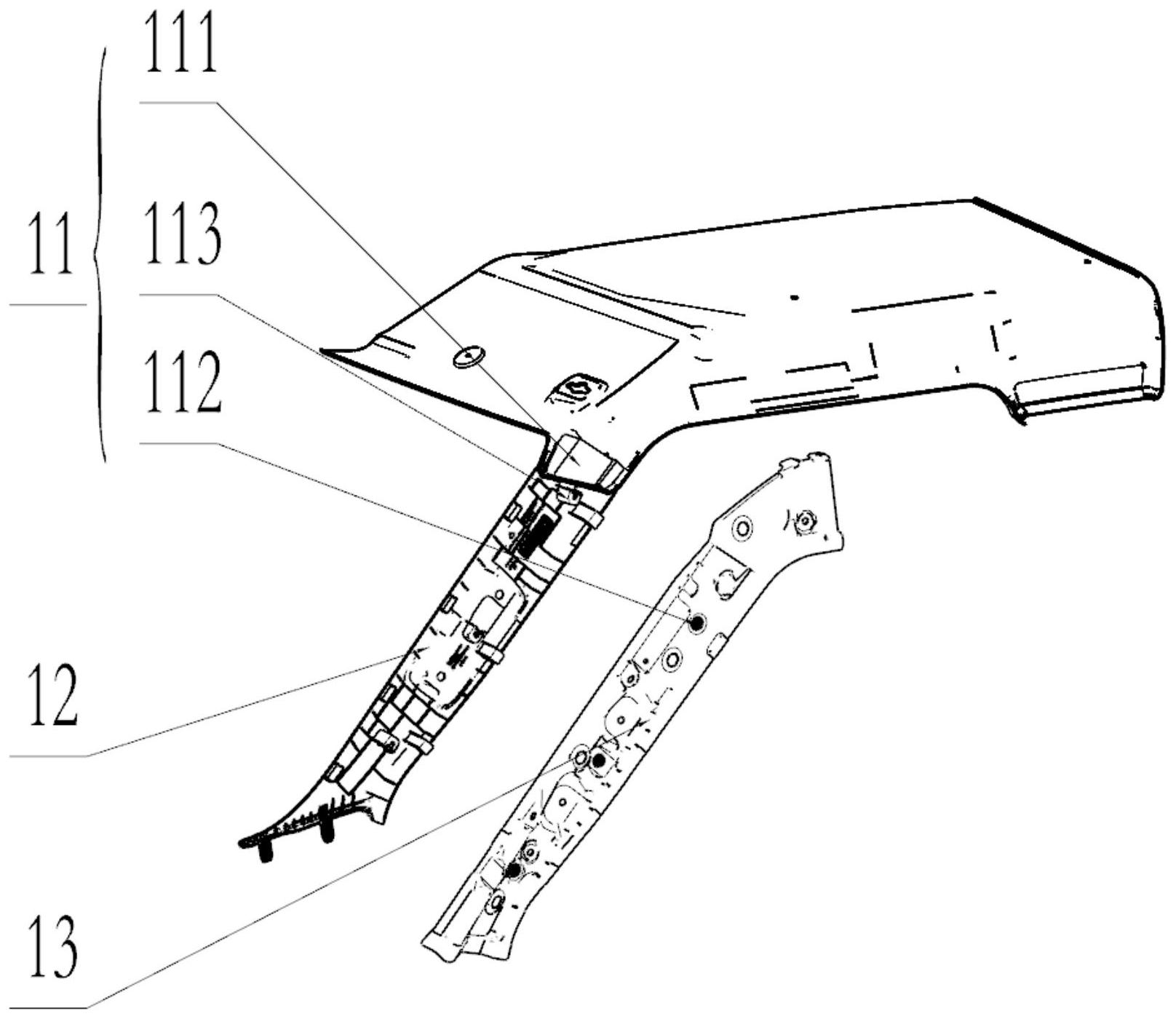 111
11
113
112
12
13